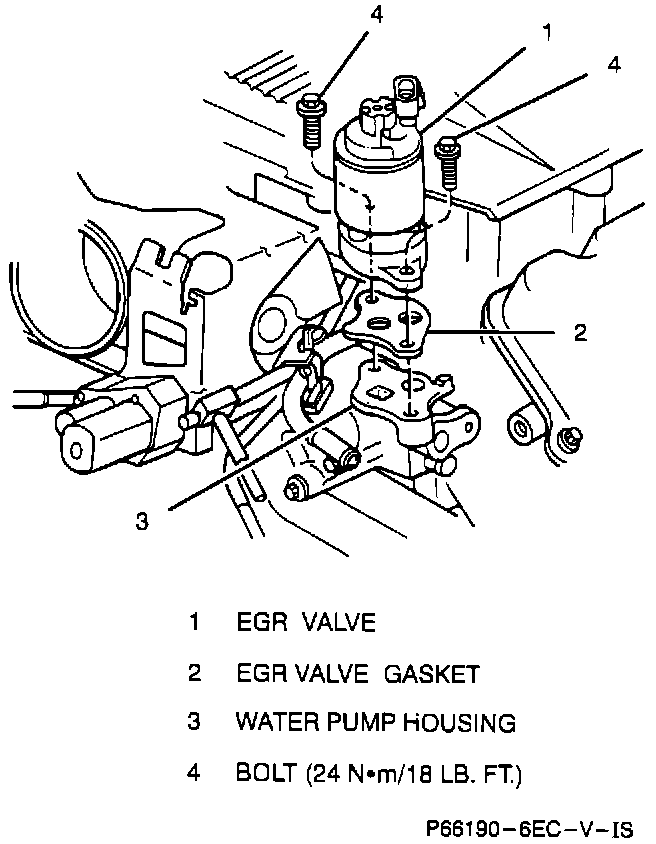 4
1
4
2
3

1 EGR VALVE

2 EGR VALVE GASKET

3 WATER PUMP HOUSING

4 BOLT (24 N•m/18 LB. FT.)

P66190–6EC–V–IS