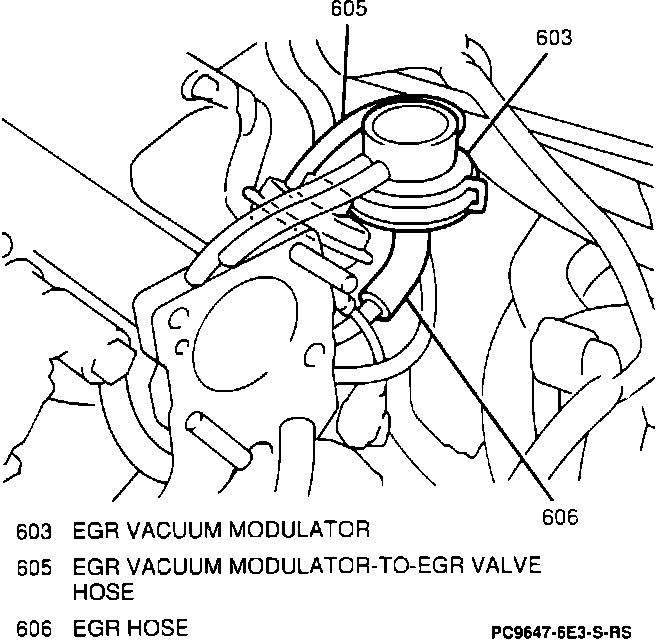 605
603
606
603 EGR VACUUM MODULATOR
605 EGR VACUUM MODULATOR-TO-EGR VALVE HOSE
606 EGR HOSE
PC9647-6E3-S-RS