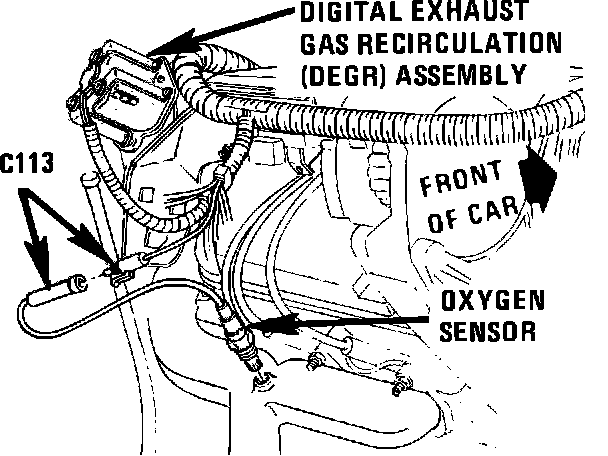 DIGITAL EXHAUST GAS RECIRCULATION (DEGR) ASSEMBLY

C113

FRONT OF CAR

OXYGEN SENSOR