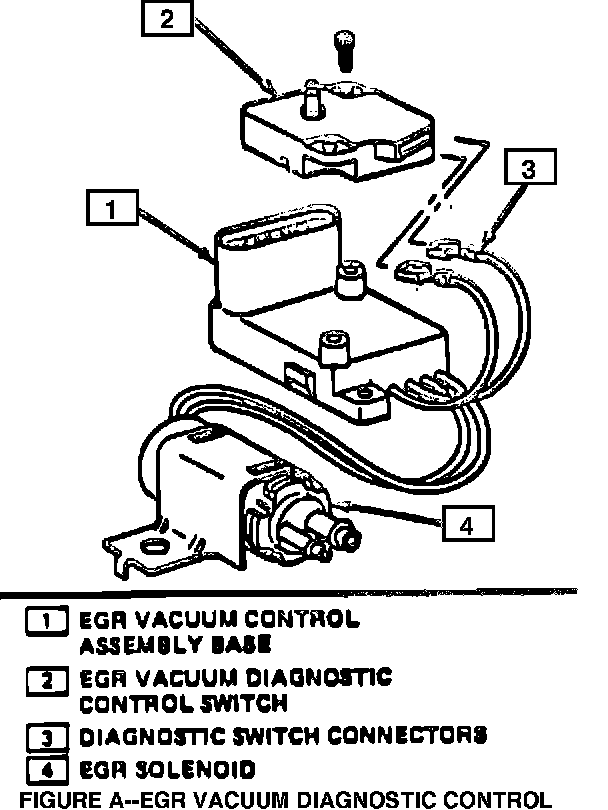 2

3

1

4

1 EGR VACUUM CONTROL ASSEMBLY BASE

2 EGR VACUUM DIAGNOSTIC CONTROL SWITCH

3 DIAGNOSTIC SWITCH CONNECTORS

4 EGR SOLENOID

FIGURE A--EGR VACUUM DIAGNOSTIC CONTROL