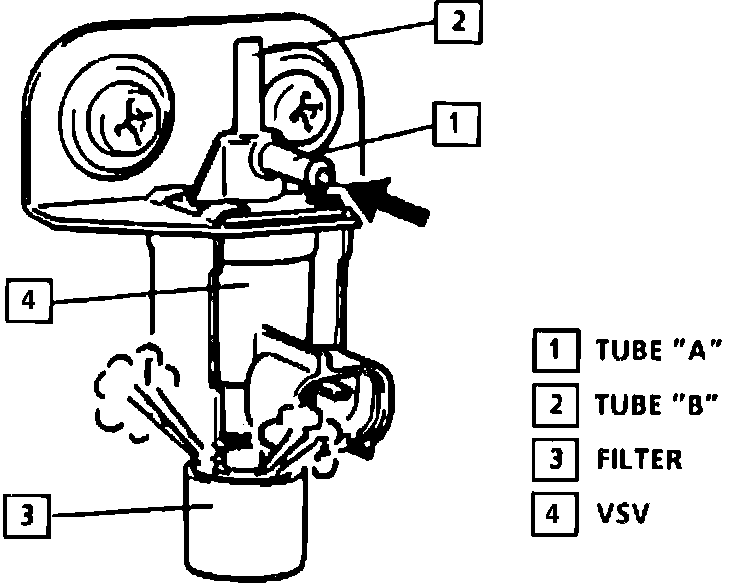 2
1
4
3
1 TUBE "A"
2 TUBE "B"
3 FILTER
4 VSV