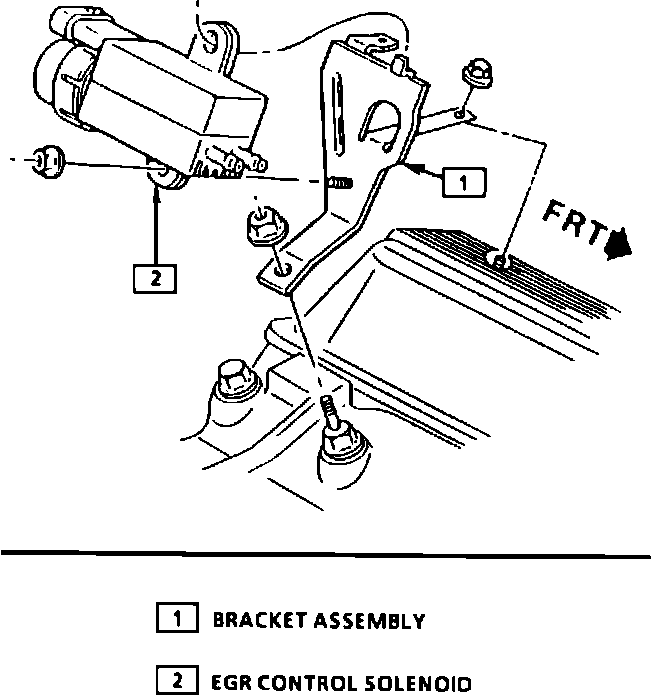 1
FRT
2

1 BRACKET ASSEMBLY

2 EGR CONTROL SOLENOID