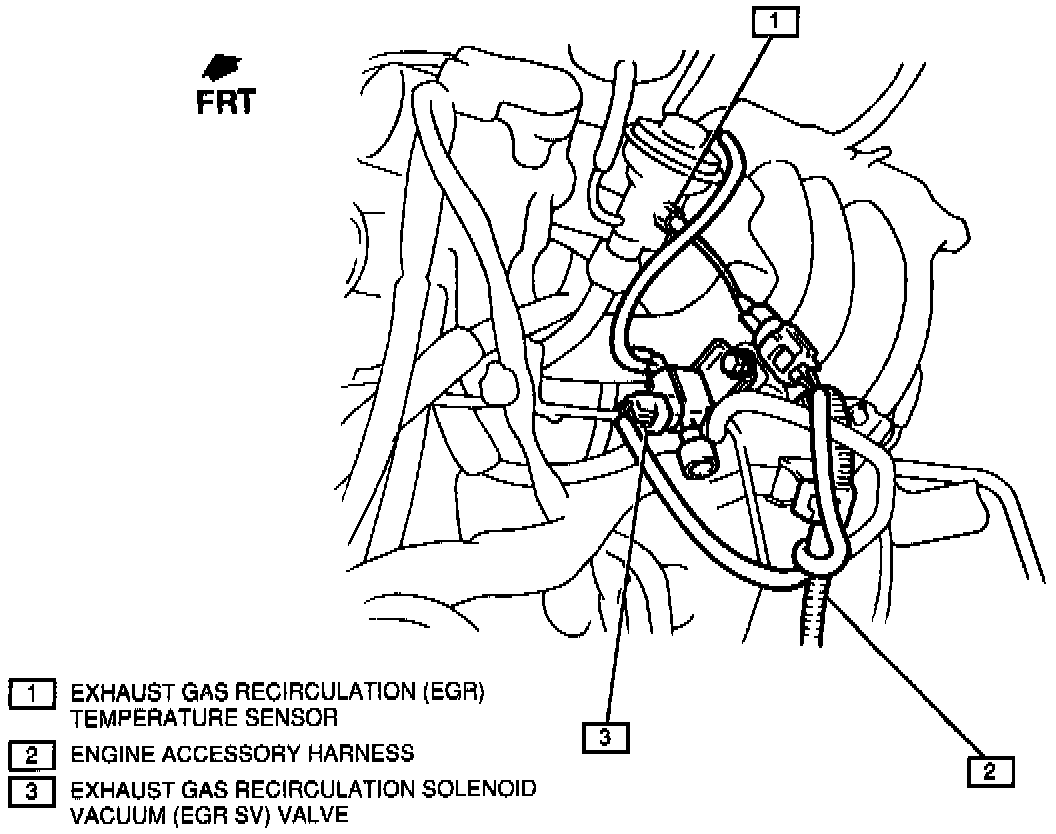 FRT

1

3

2

1 EXHAUST GAS RECIRCULATION (EGR) TEMPERATURE SENSOR

2 ENGINE ACCESSORY HARNESS

3 EXHAUST GAS RECIRCULATION SOLENOID VACUUM (EGR SV) VALVE