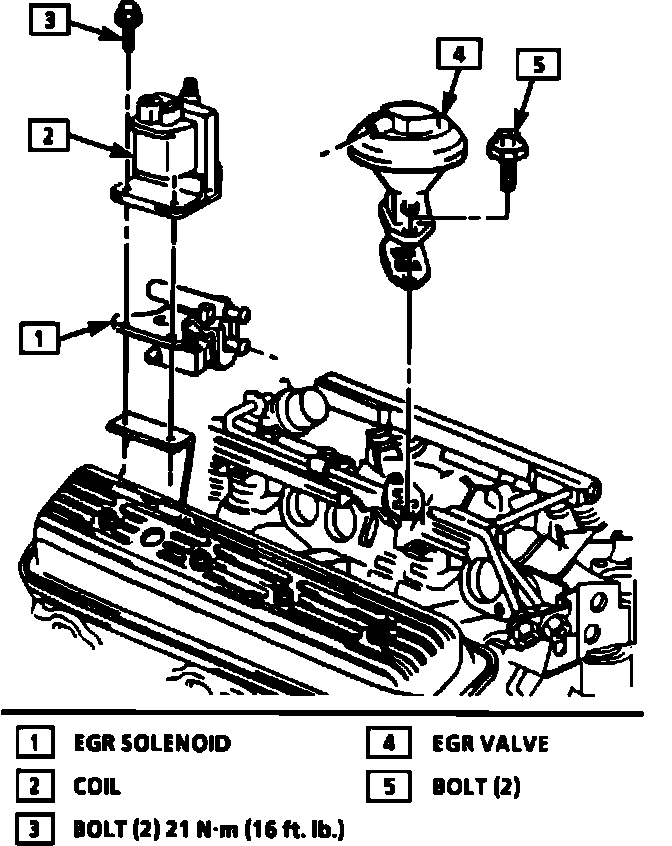 3

4

5

2

1

1 EGR SOLENOID

2 COIL

3 BOLT (2) 21 N·m (16 ft. lb.)

4 EGR VALVE

5 BOLT (2)