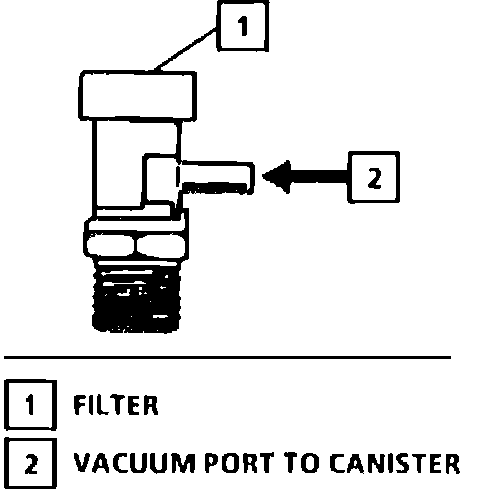 1

2

1 FILTER

2 VACUUM PORT TO CANISTER