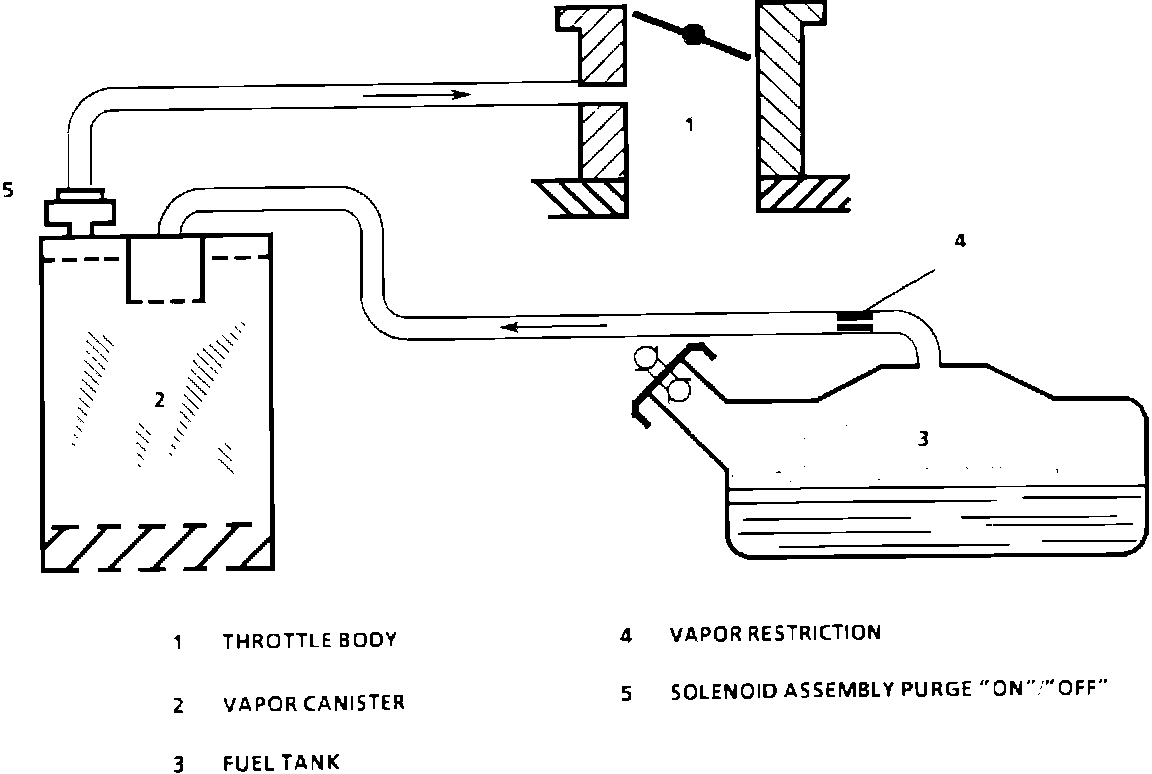 1

5

4

2

3

1 THROTTLE BODY

2 VAPOR CANISTER

3 FUEL TANK

4 VAPOR RESTRICTION

5 SOLENOID ASSEMBLY PURGE "ON"/"OFF"