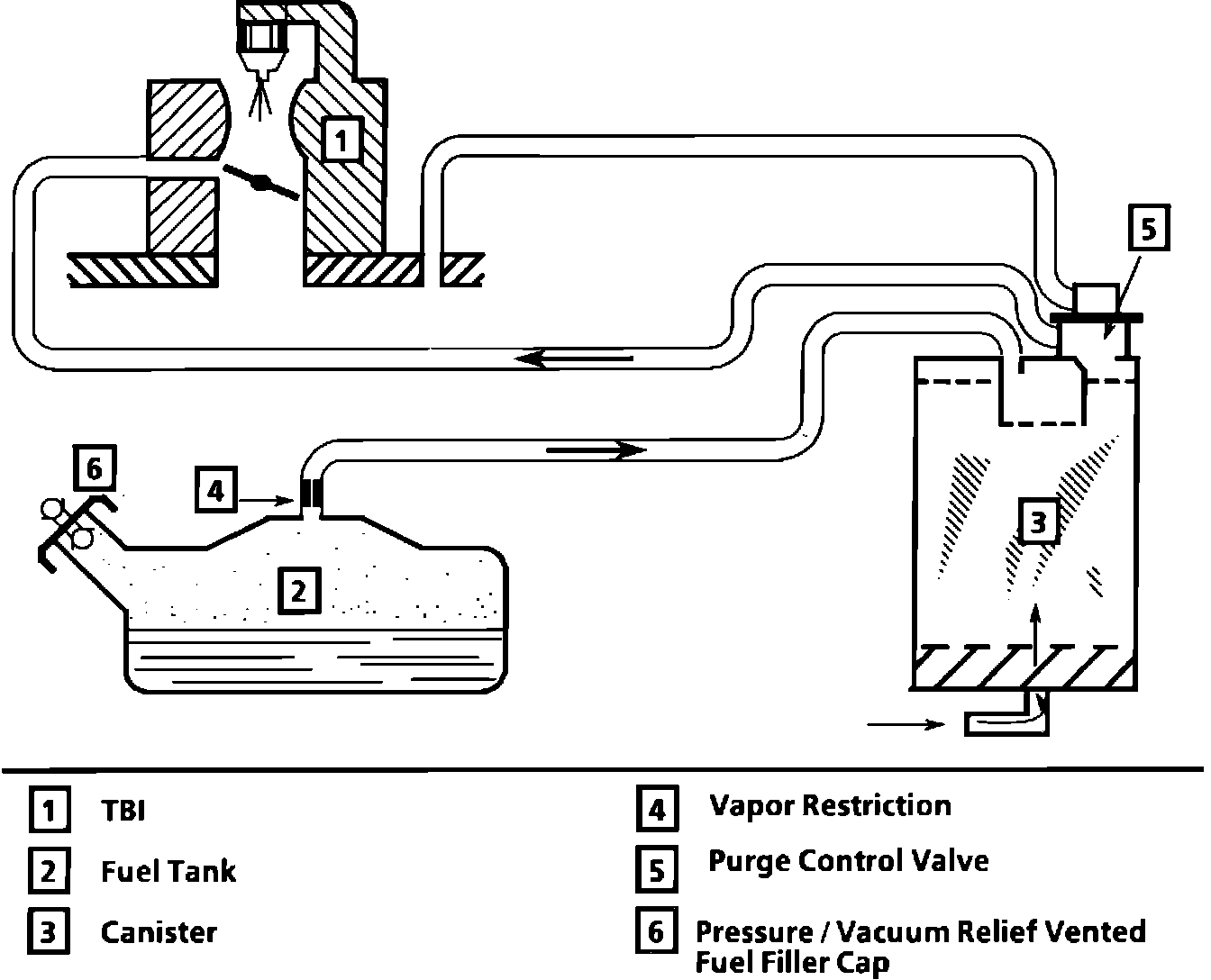 1

5

6

4

2

3

1 TBI

2 Fuel Tank

3 Canister

4 Vapor Restriction

5 Purge Control Valve

6 Pressure / Vacuum Relief Vented Fuel Filler Cap