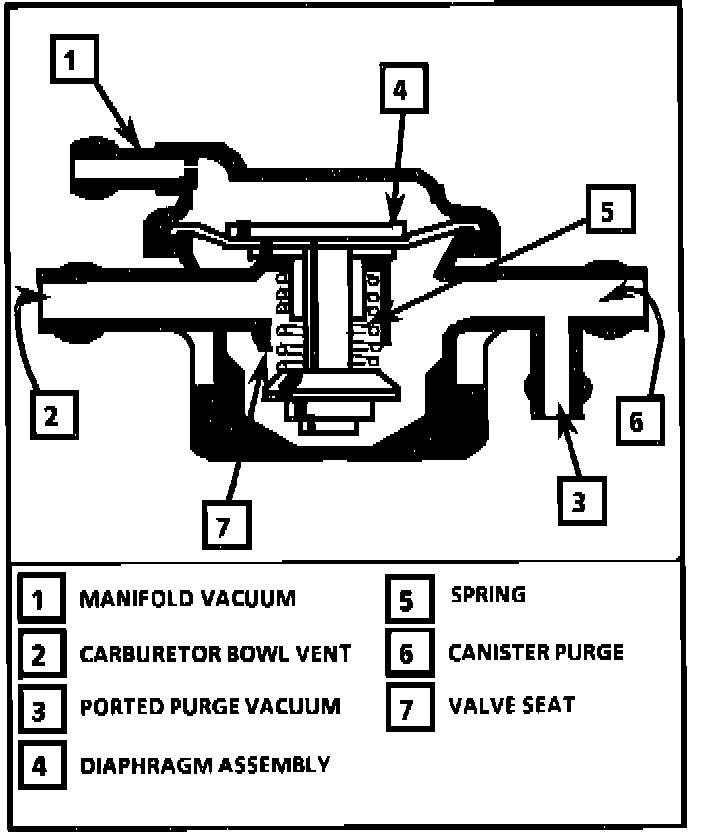 1

4

5

2

6

7

3

1 MANIFOLD VACUUM
2 CARBURETOR BOWL VENT
3 PORTED PURGE VACUUM
4 DIAPHRAGM ASSEMBLY
5 SPRING
6 CANISTER PURGE
7 VALVE SEAT