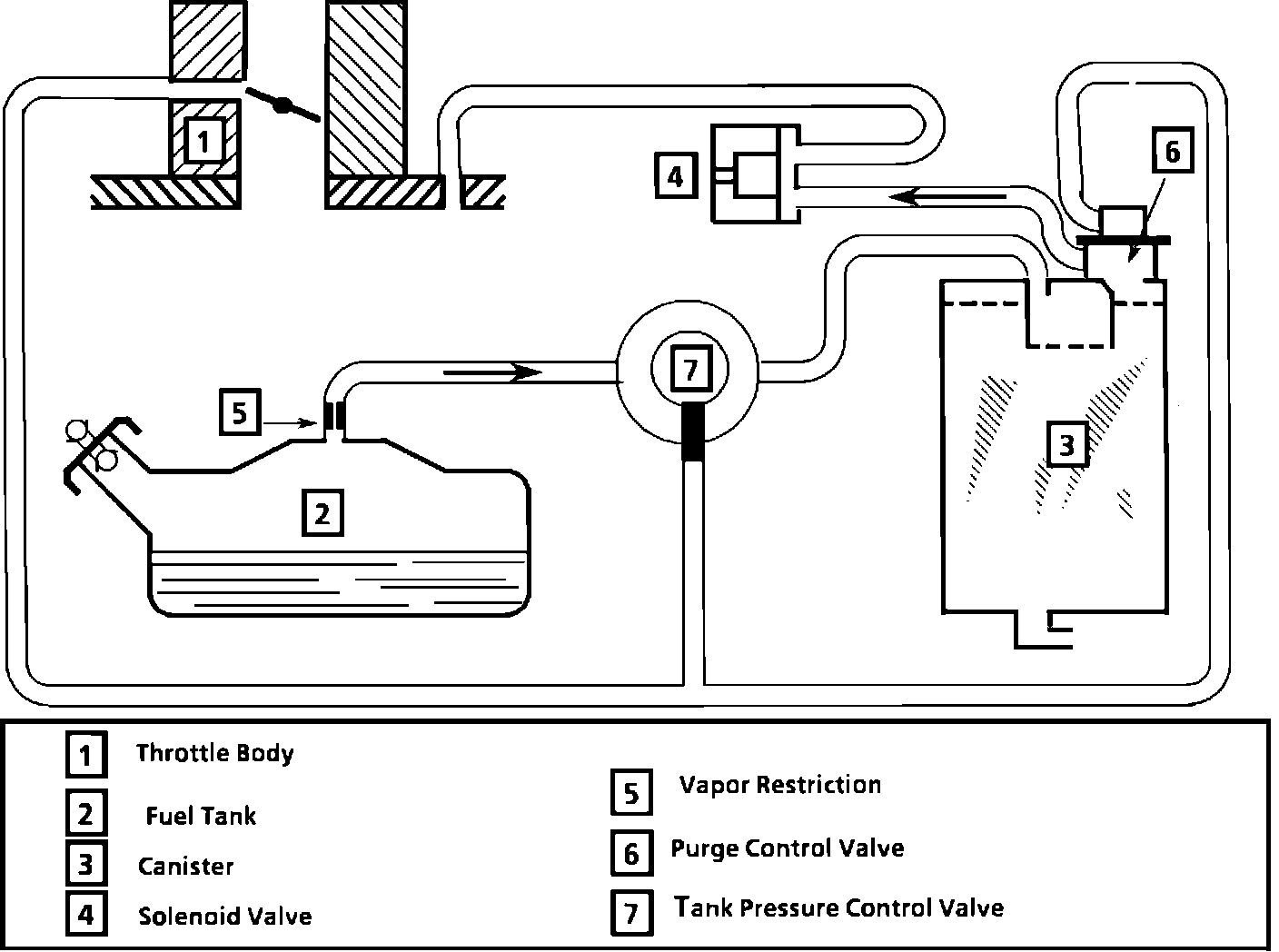 1
4
6
7
5
3
2

1 Throttle Body
2 Fuel Tank
3 Canister
4 Solenoid Valve
5 Vapor Restriction
6 Purge Control Valve
7 Tank Pressure Control Valve