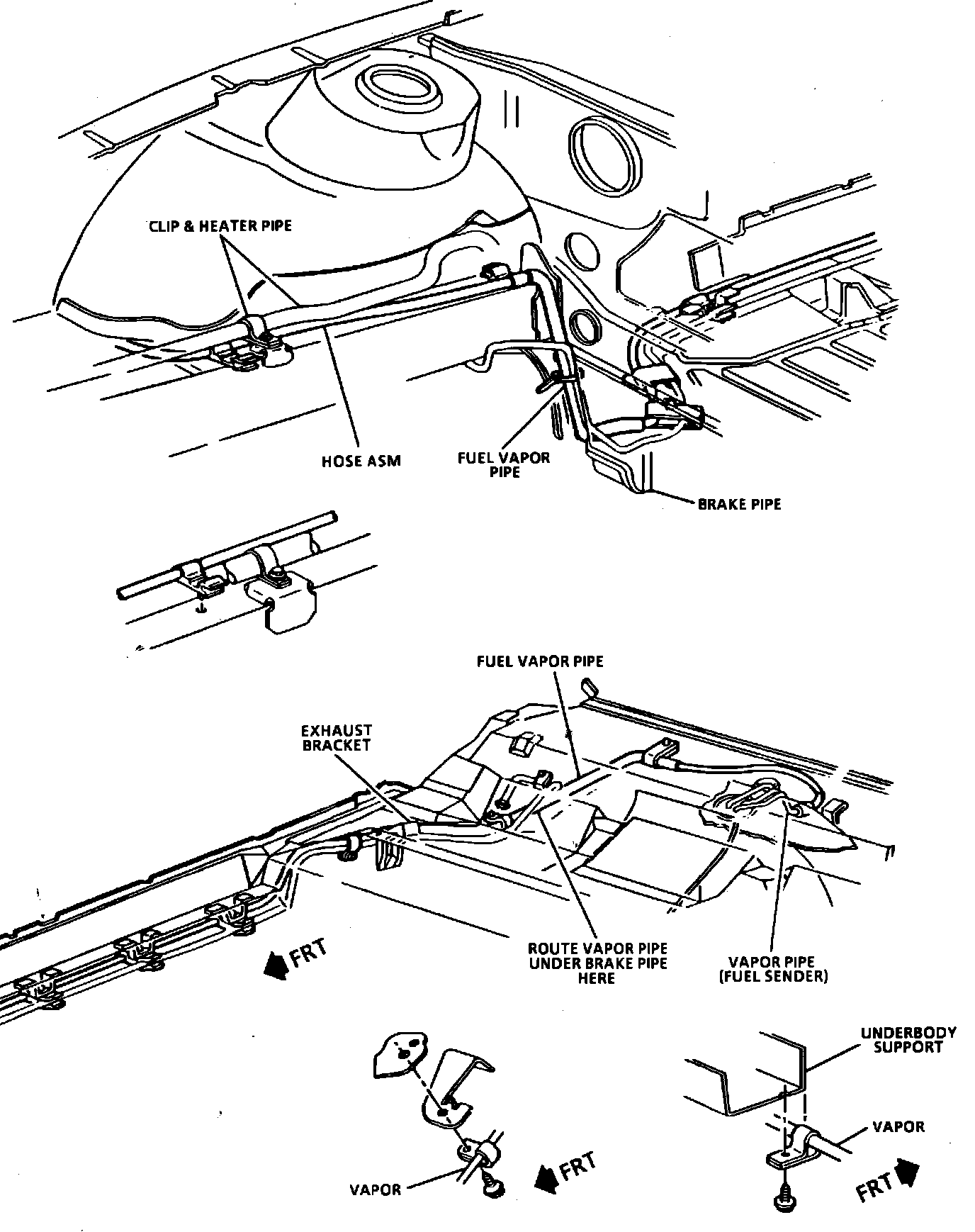 CLIP & HEATER PIPE

HOSE ASM

FUEL VAPOR PIPE

BRAKE PIPE

FUEL VAPOR PIPE

EXHAUST BRACKET

FRT

ROUTE VAPOR PIPE UNDER BRAKE PIPE HERE

VAPOR PIPE (FUEL SENDER)

UNDERBODY SUPPORT

VAPOR

VAPOR

FRT

FRT