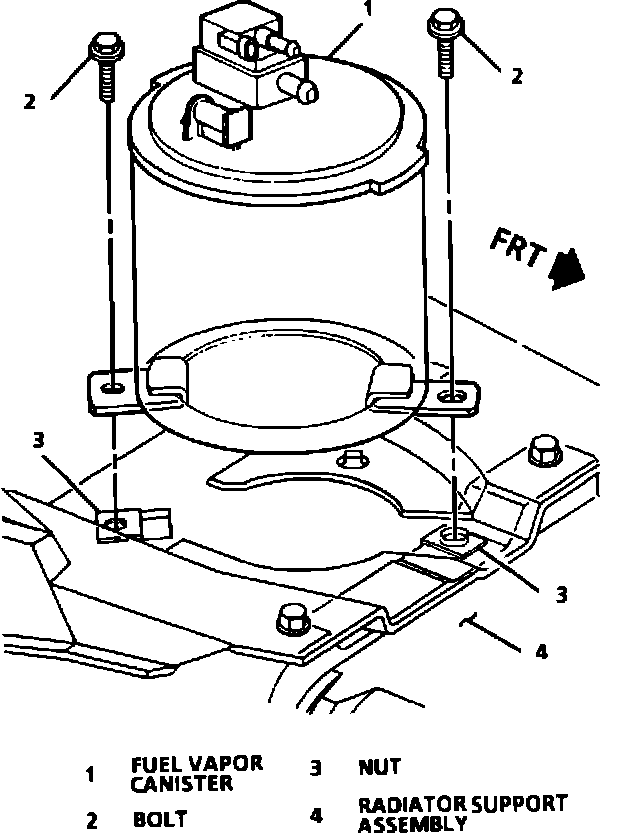 1

2

2

FRT

3

3

4

1 FUEL VAPOR CANISTER

2 BOLT

3 NUT

4 RADIATOR SUPPORT ASSEMBLY