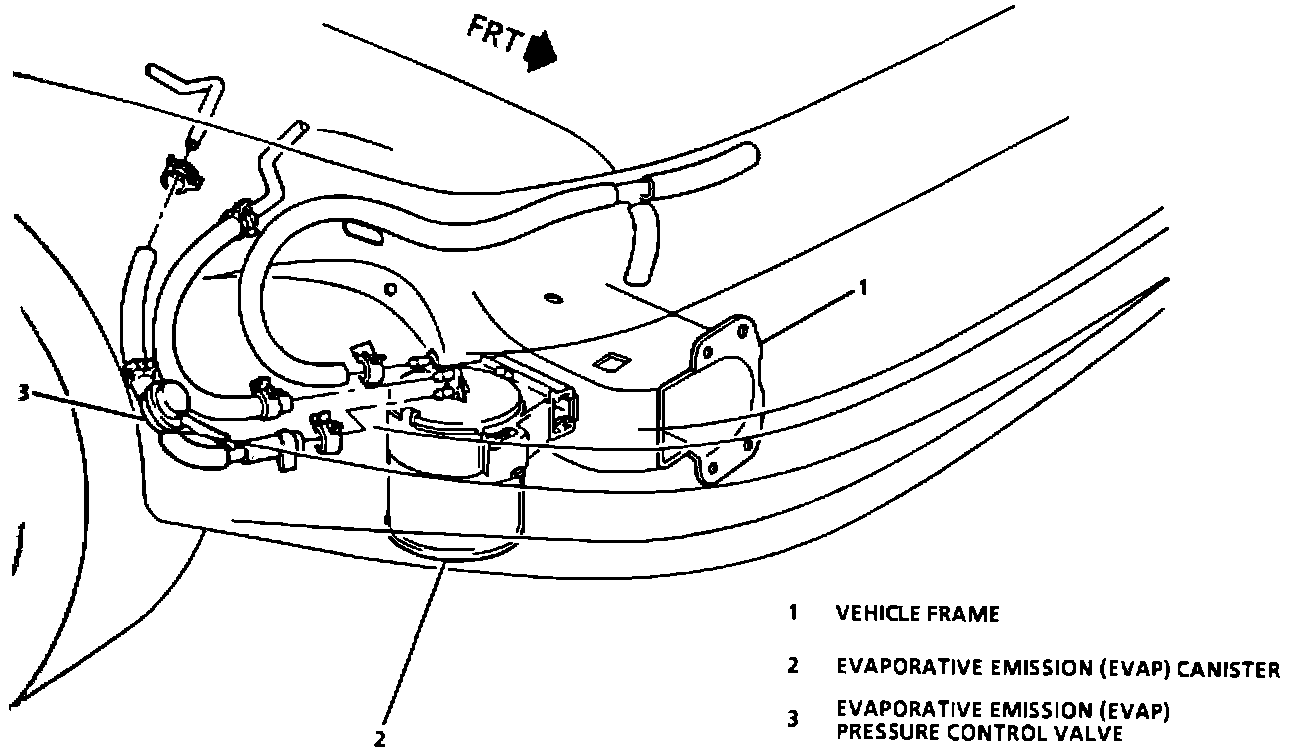 FRT

1

3

2

1 VEHICLE FRAME

2 EVAPORATIVE EMISSION (EVAP) CANISTER

3 EVAPORATIVE EMISSION (EVAP) PRESSURE CONTROL VALVE