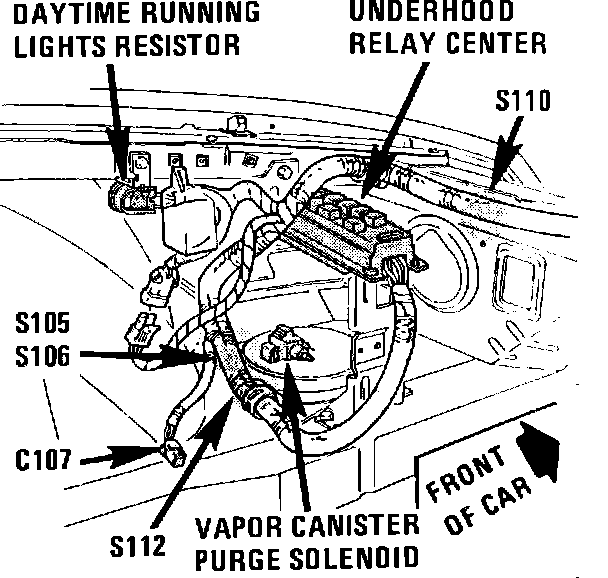 DAYTIME RUNNING LIGHTS RESISTOR

UNDERHOOD RELAY CENTER

S110

S105
S106

C107

S112

VAPOR CANISTER PURGE SOLENOID

FRONT OF CAR