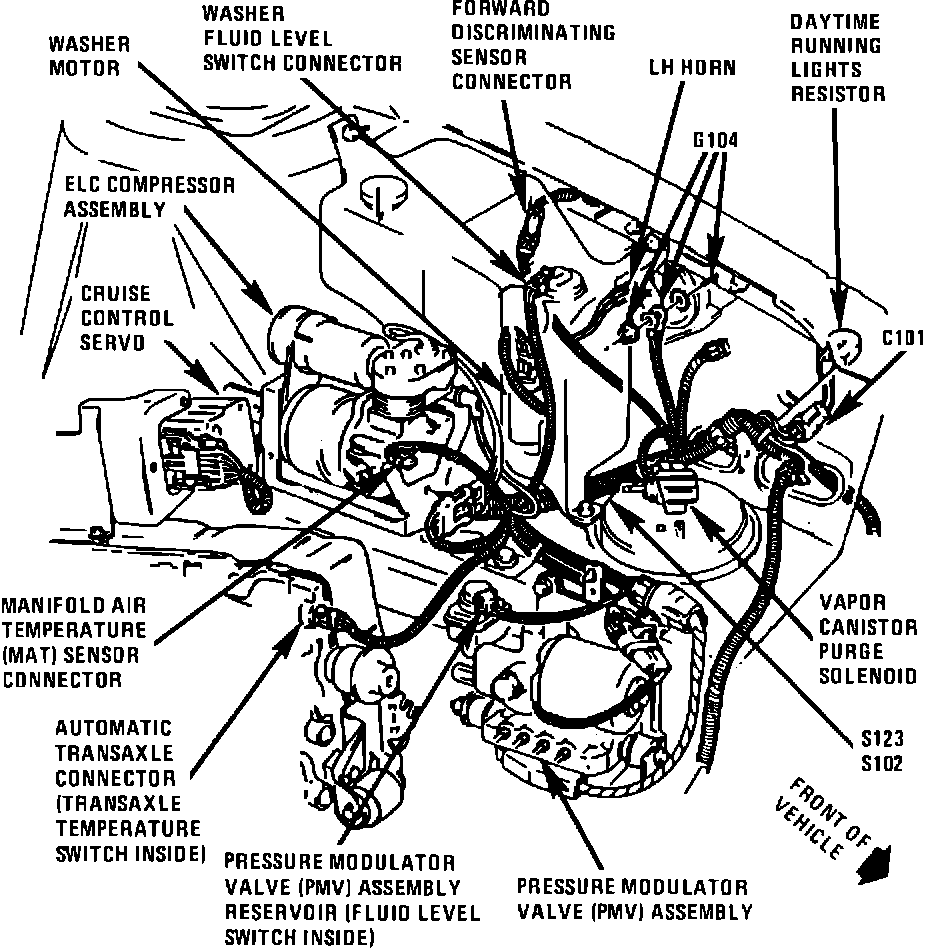 WASHER MOTOR

WASHER FLUID LEVEL SWITCH CONNECTOR

FORWARD DISCRIMINATING SENSOR CONNECTOR

LH HORN

DAYTIME RUNNING LIGHTS RESISTOR

G104

ELC COMPRESSOR ASSEMBLY

CRUISE CONTROL SERVO

C101

MANIFOLD AIR TEMPERATURE (MAT) SENSOR CONNECTOR

VAPOR CANISTOR PURGE SOLENOID

AUTOMATIC TRANSAXLE CONNECTOR (TRANSAXLE TEMPERATURE SWITCH INSIDE)

S123
S102

FRONT OF VEHICLE

PRESSURE MODULATOR VALVE (PMV) ASSEMBLY RESERVOIR (FLUID LEVEL SWITCH INSIDE)

PRESSURE MODULATOR VALVE (PMV) ASSEMBLY