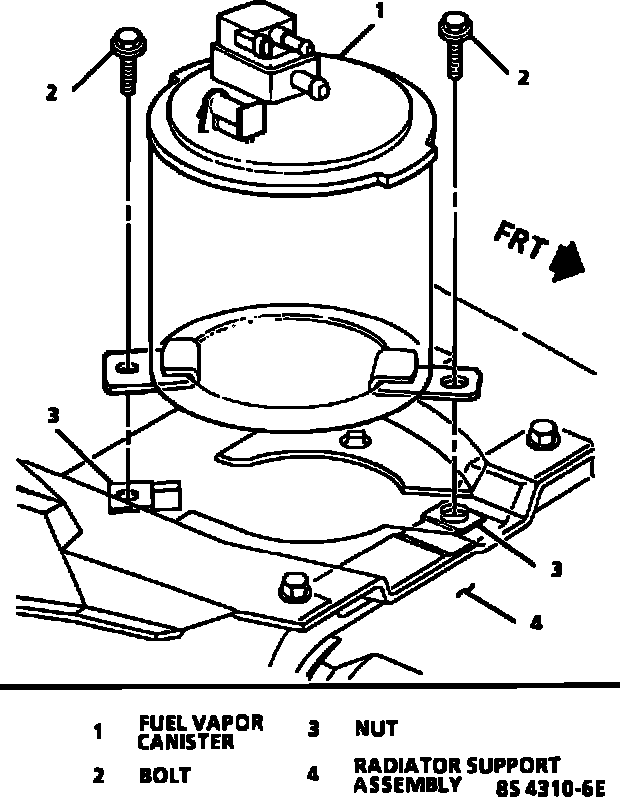 1

2

2

FRT

3

3

4

1 FUEL VAPOR CANISTER

2 BOLT

3 NUT

4 RADIATOR SUPPORT ASSEMBLY

8S 4310-6E