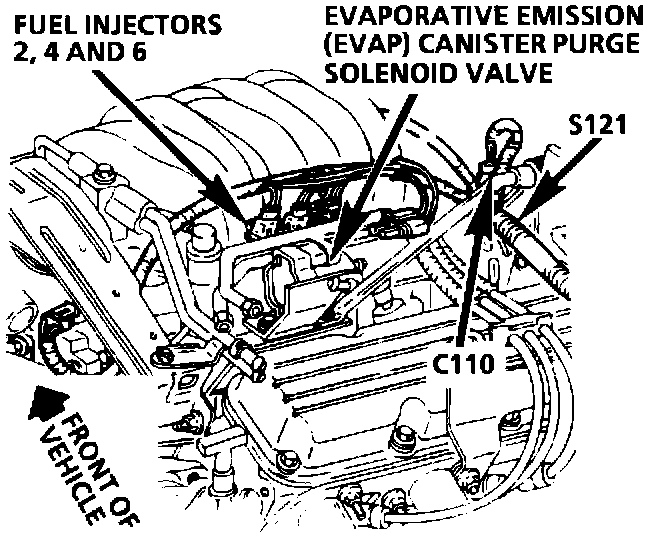 FUEL INJECTORS 2, 4 AND 6

EVAPORATIVE EMISSION (EVAP) CANISTER PURGE SOLENOID VALVE

S121

C110

FRONT OF VEHICLE