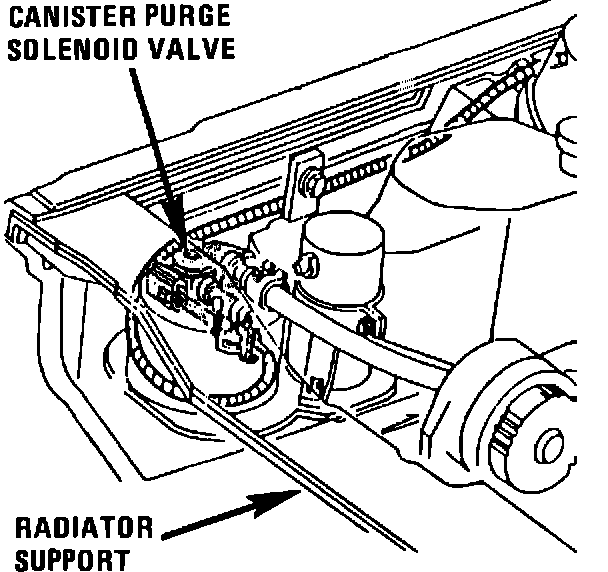 CANISTER PURGE SOLENOID VALVE

RADIATOR SUPPORT