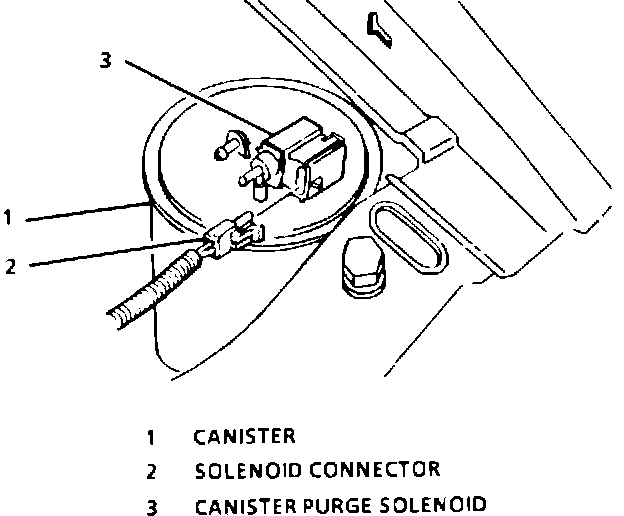 3

1

2

1 CANISTER
2 SOLENOID CONNECTOR
3 CANISTER PURGE SOLENOID