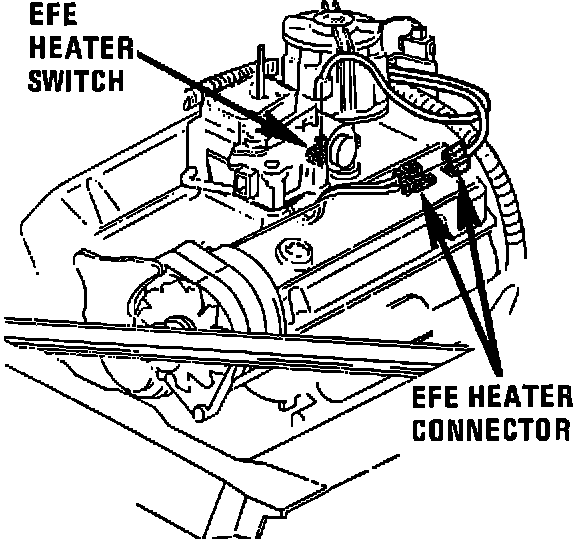 EFE
HEATER
SWITCH

EFE HEATER
CONNECTOR