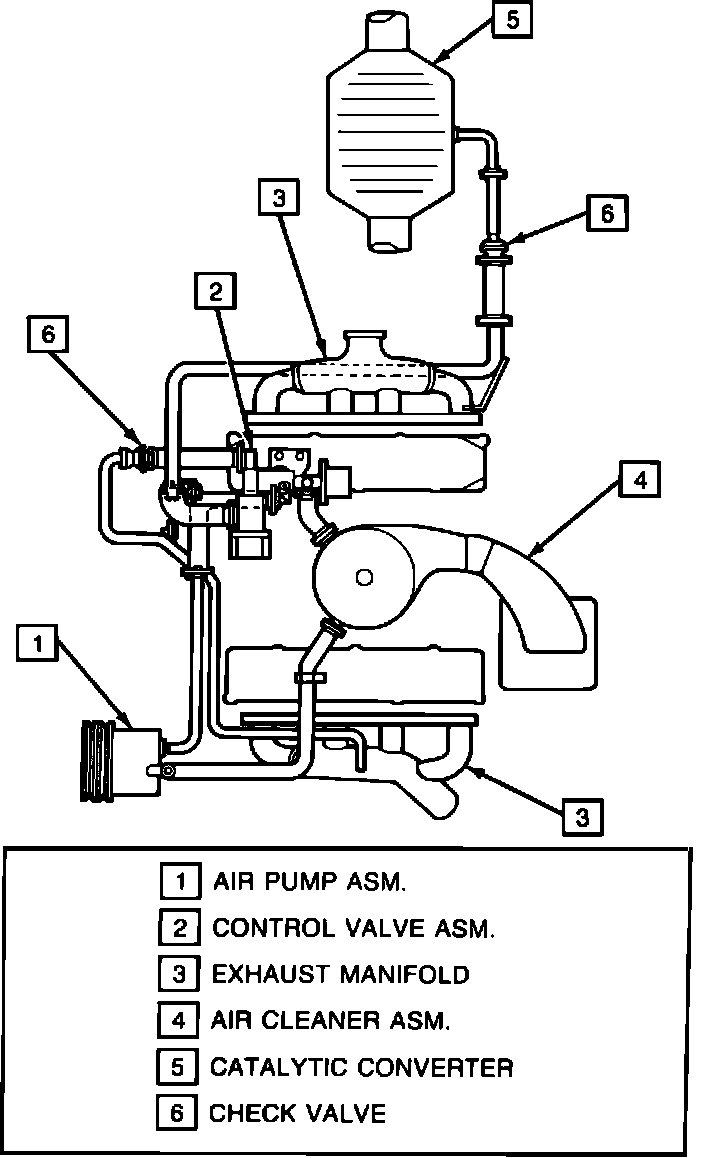 5
3
6
2
6
4
1
3

1 AIR PUMP ASM.
2 CONTROL VALVE ASM.
3 EXHAUST MANIFOLD
4 AIR CLEANER ASM.
5 CATALYTIC CONVERTER
6 CHECK VALVE