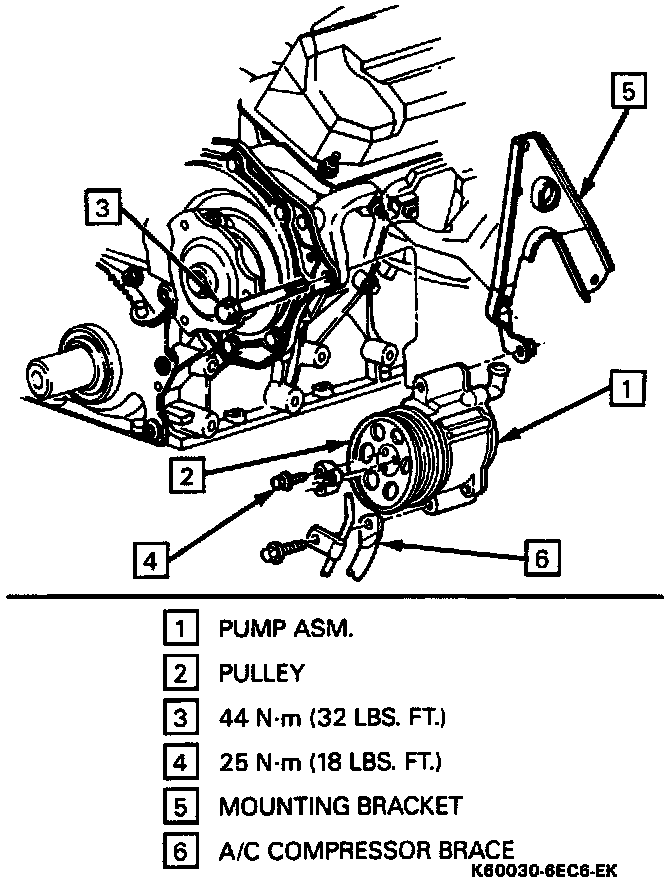 5

3

1

2

4

6

1 PUMP ASM.

2 PULLEY

3 44 N·m (32 LBS. FT.)

4 25 N·m (18 LBS. FT.)

5 MOUNTING BRACKET

6 A/C COMPRESSOR BRACE

K60030-6EC6-EK