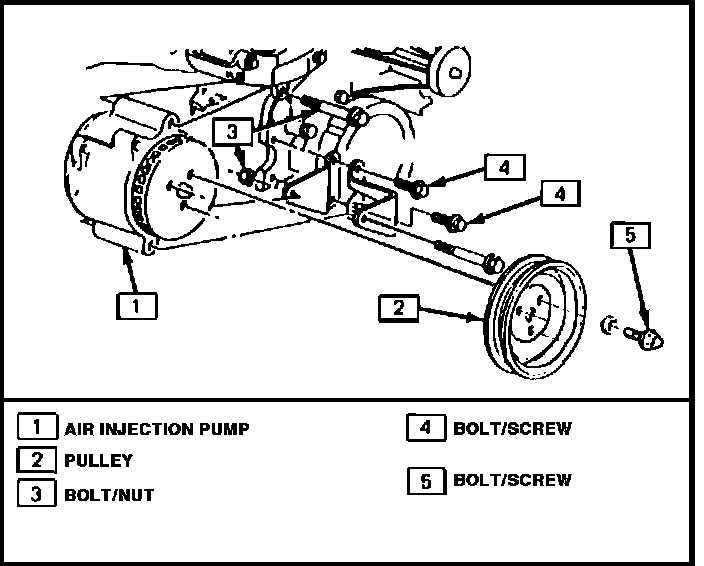 3
4
4
5
1
2

1 AIR INJECTION PUMP
2 PULLEY
3 BOLT/NUT

4 BOLT/SCREW
5 BOLT/SCREW