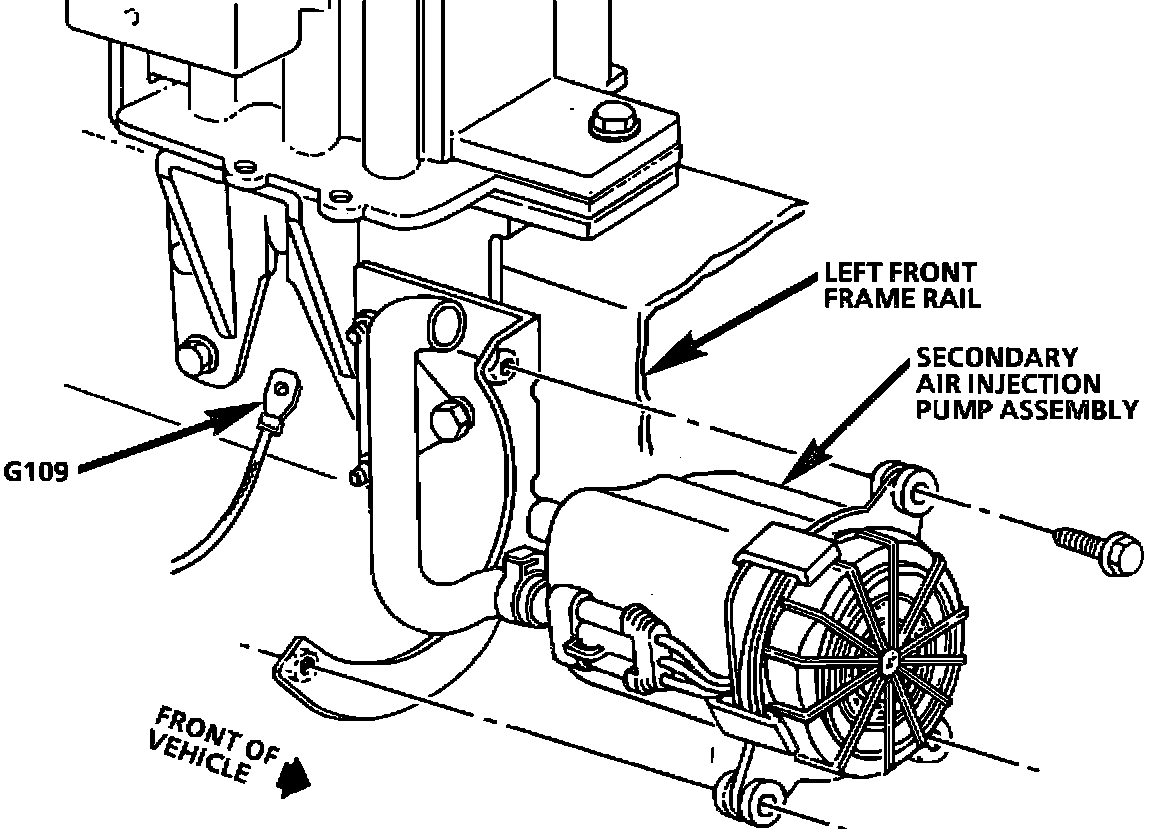 LEFT FRONT FRAME RAIL

SECONDARY AIR INJECTION PUMP ASSEMBLY

G109

FRONT OF VEHICLE