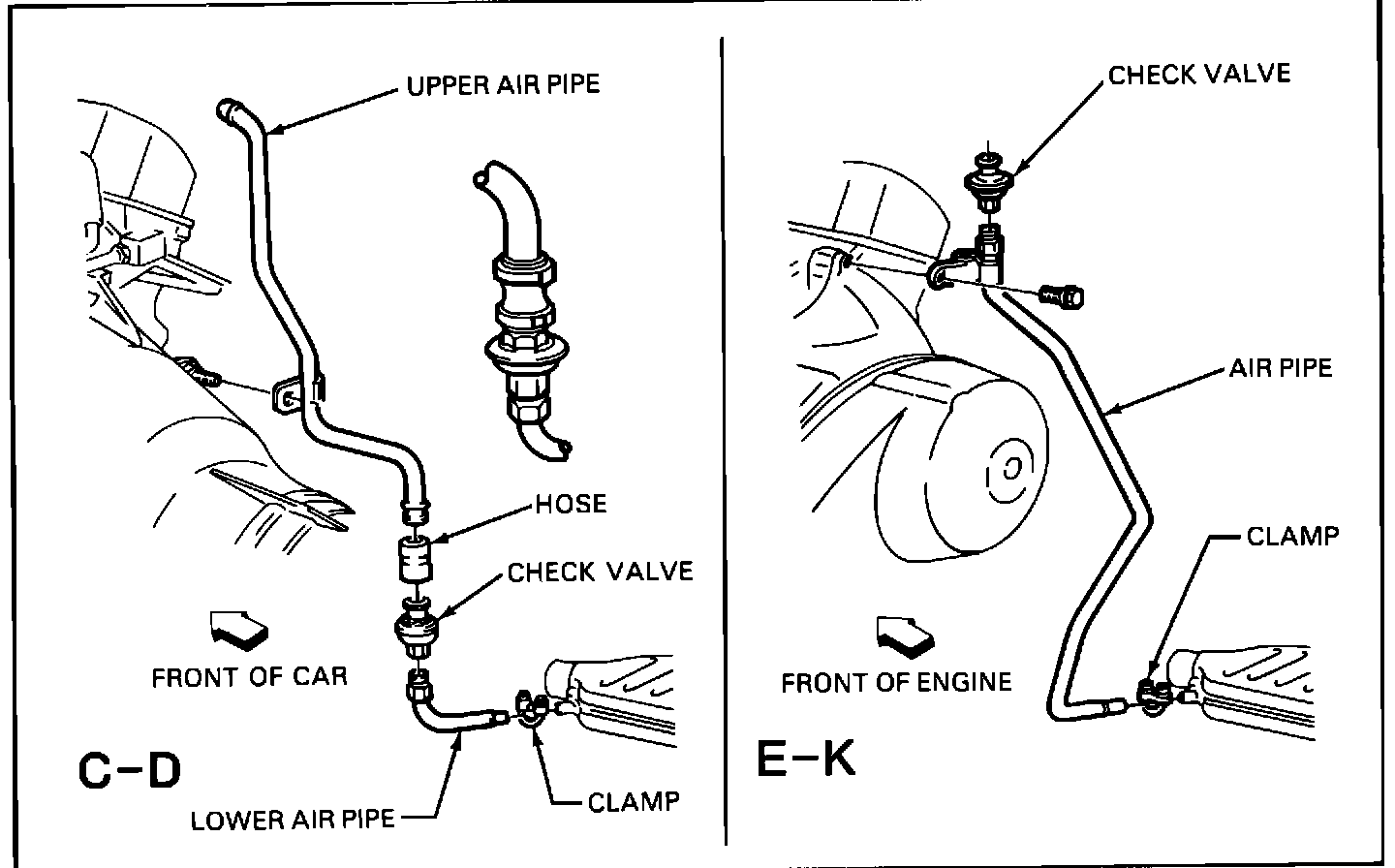 UPPER AIR PIPE

HOSE

CHECK VALVE

FRONT OF CAR

C–D

LOWER AIR PIPE

CLAMP

CHECK VALVE

AIR PIPE

CLAMP

FRONT OF ENGINE

E–K