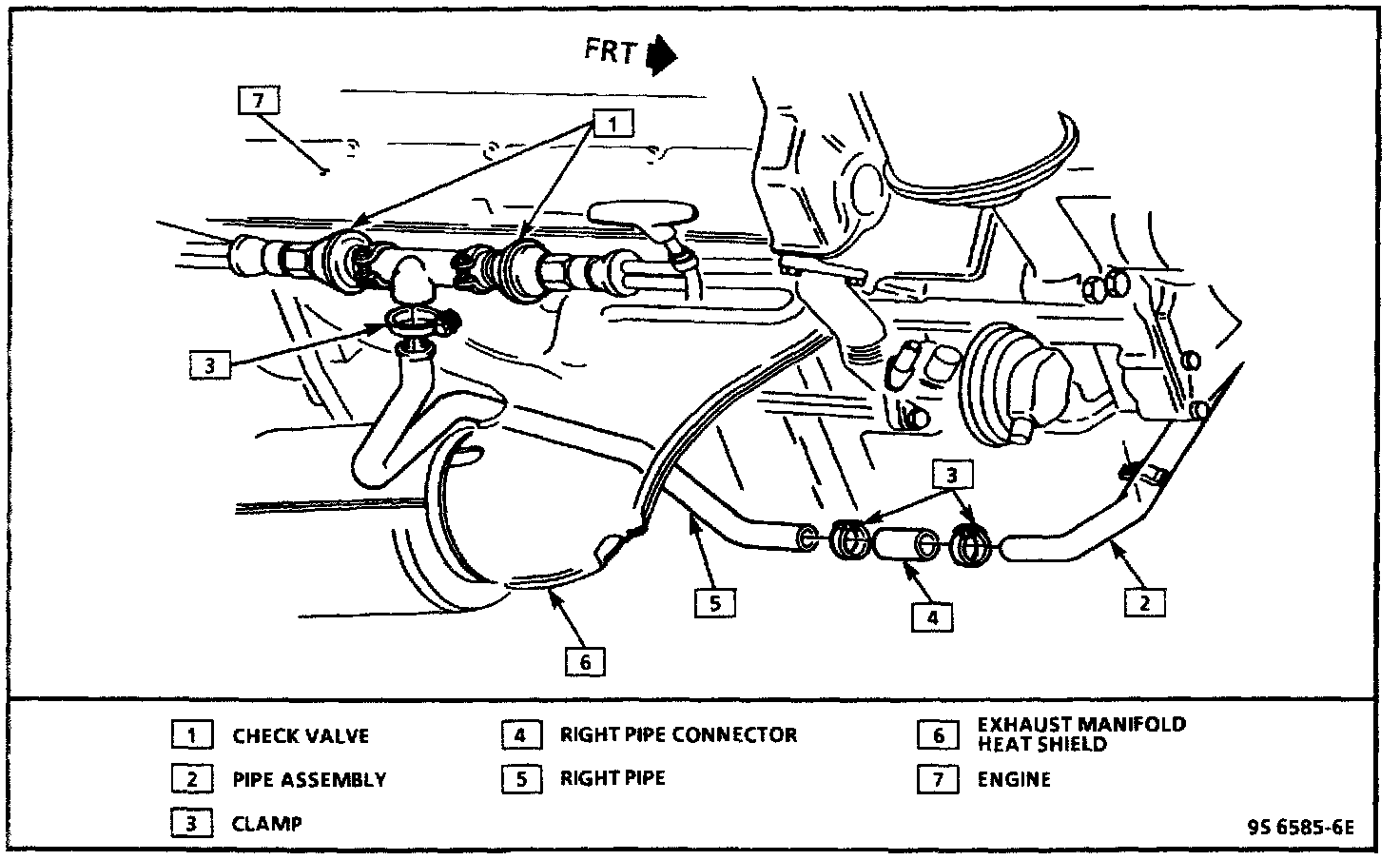 FRT

7

1

3

3

5

4

2

6

1 CHECK VALVE
2 PIPE ASSEMBLY
3 CLAMP

4 RIGHT PIPE CONNECTOR
5 RIGHT PIPE

6 EXHAUST MANIFOLD HEAT SHIELD
7 ENGINE

9S 6585-6E