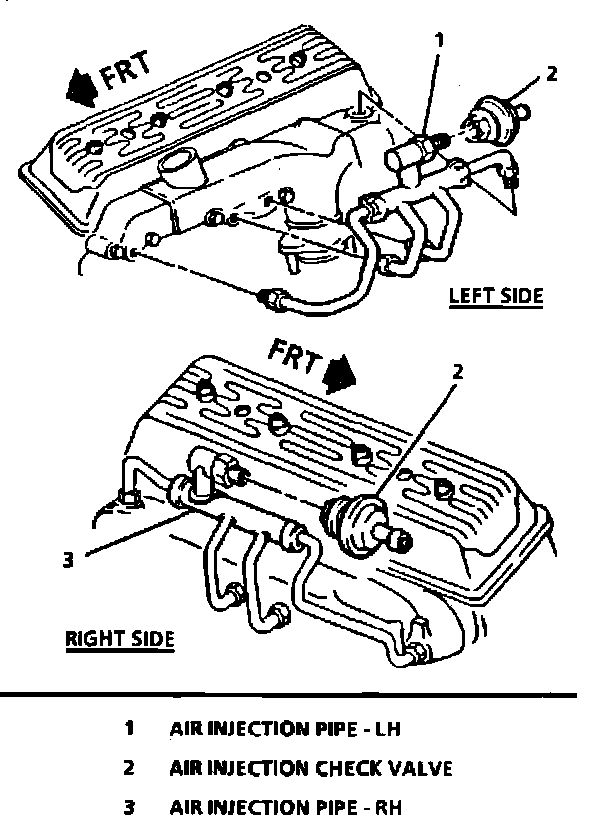 FRT

1

2

LEFT SIDE

FRT

2

3

RIGHT SIDE

1 AIR INJECTION PIPE - LH

2 AIR INJECTION CHECK VALVE

3 AIR INJECTION PIPE - RH