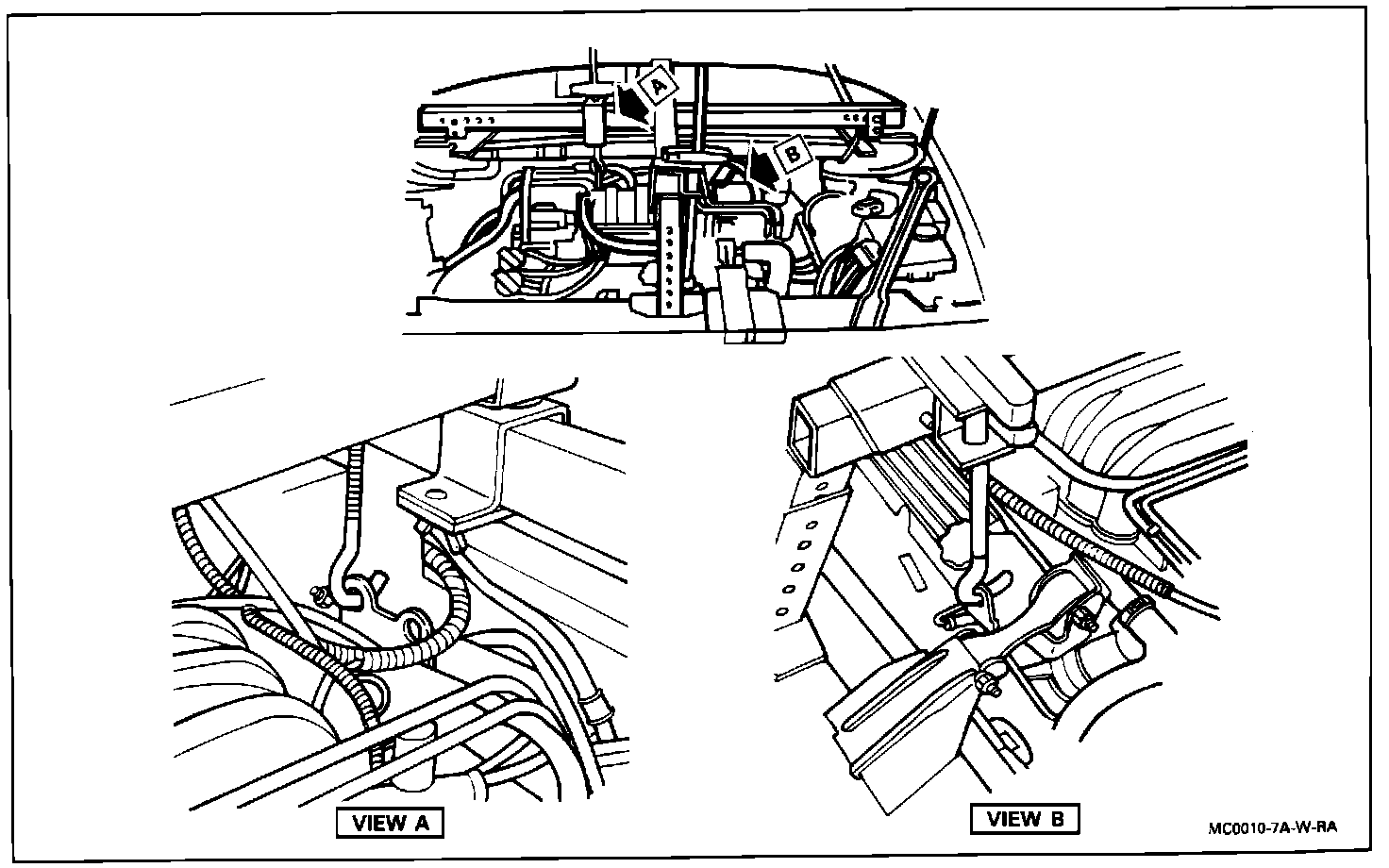 A

B

VIEW A

VIEW B

MC0010-7A-W-RA