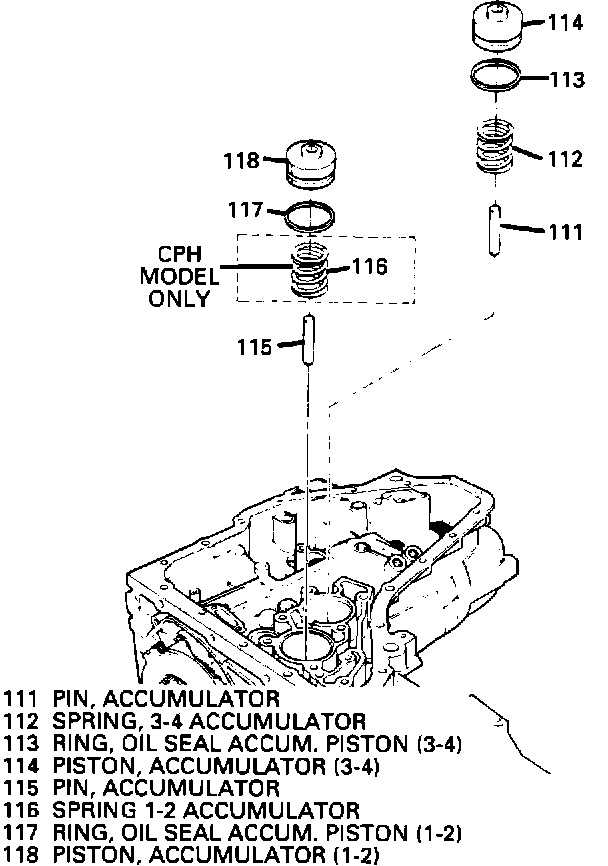 114
113
112
111
118
117
CPH MODEL ONLY
116
115

111 PIN, ACCUMULATOR
112 SPRING, 3-4 ACCUMULATOR
113 RING, OIL SEAL ACCUM. PISTON (3-4)
114 PISTON, ACCUMULATOR (3-4)
115 PIN, ACCUMULATOR
116 SPRING 1-2 ACCUMULATOR
117 RING, OIL SEAL ACCUM. PISTON (1-2)
118 PISTON, ACCUMULATOR (1-2)