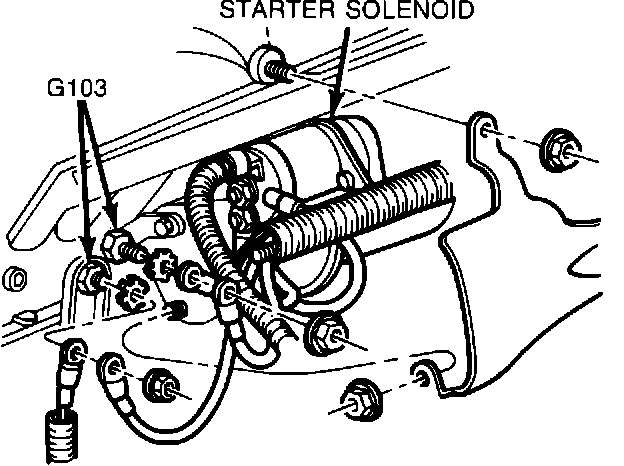 STARTER SOLENOID
G103