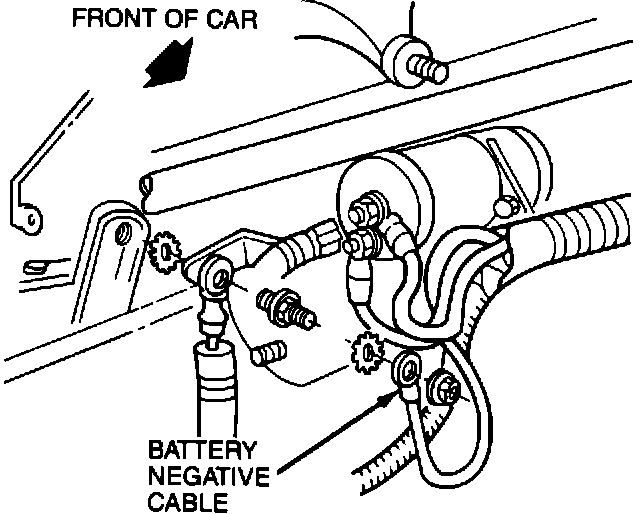 FRONT OF CAR

BATTERY NEGATIVE CABLE