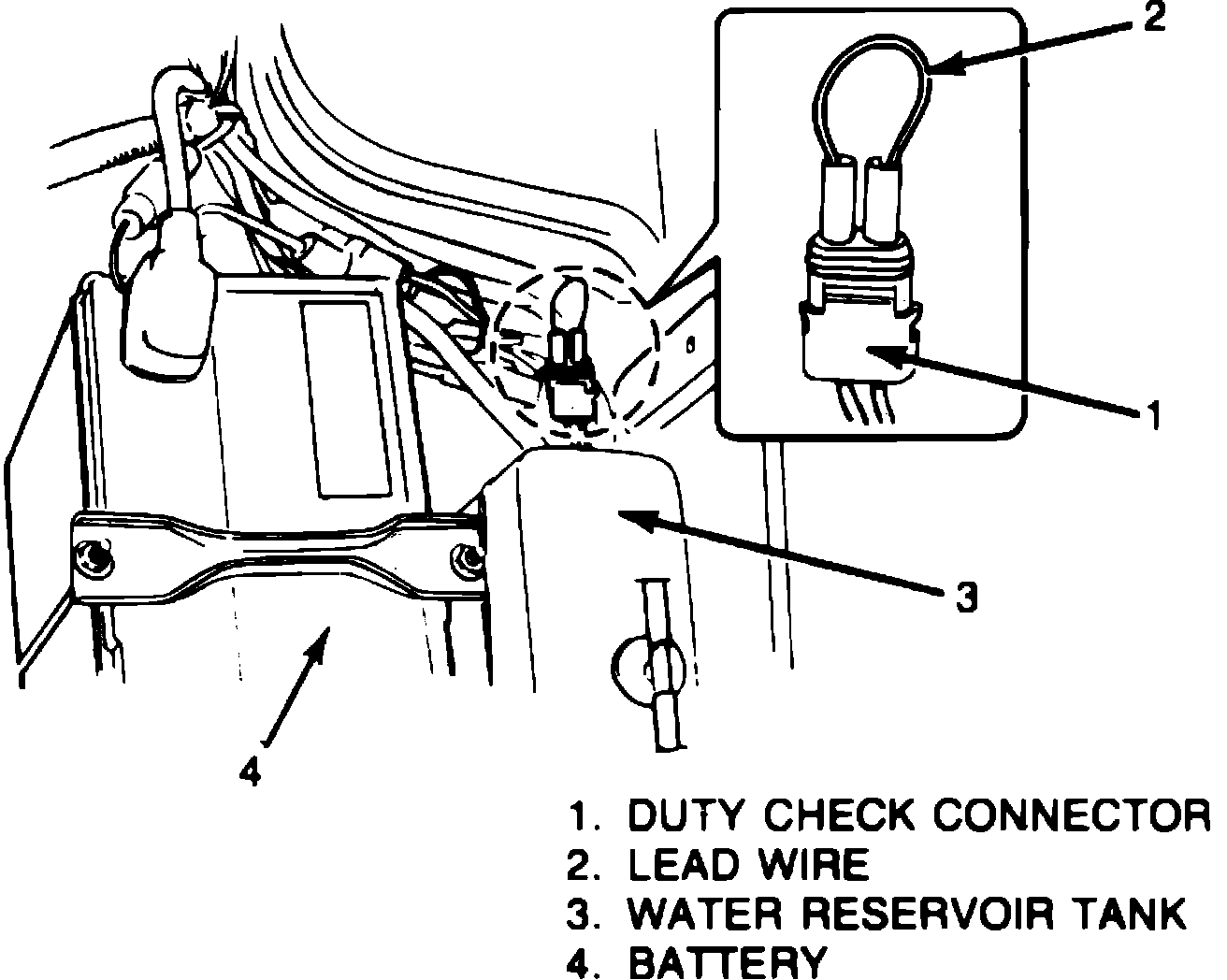 2

1

3

4

1. DUTY CHECK CONNECTOR
2. LEAD WIRE
3. WATER RESERVOIR TANK
4. BATTERY