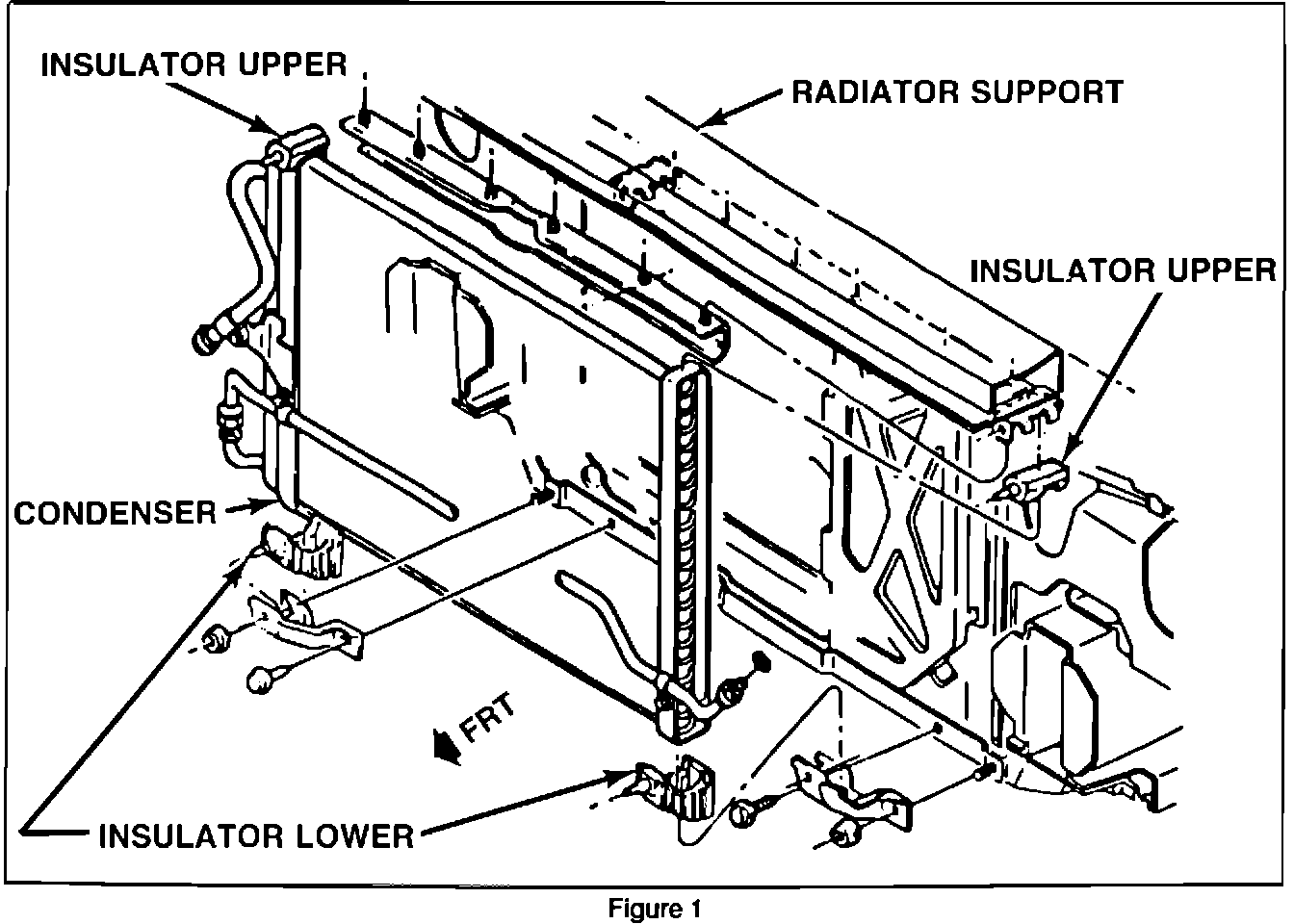 INSULATOR UPPER

RADIATOR SUPPORT

INSULATOR UPPER

CONDENSER

FRT

INSULATOR LOWER

Figure 1