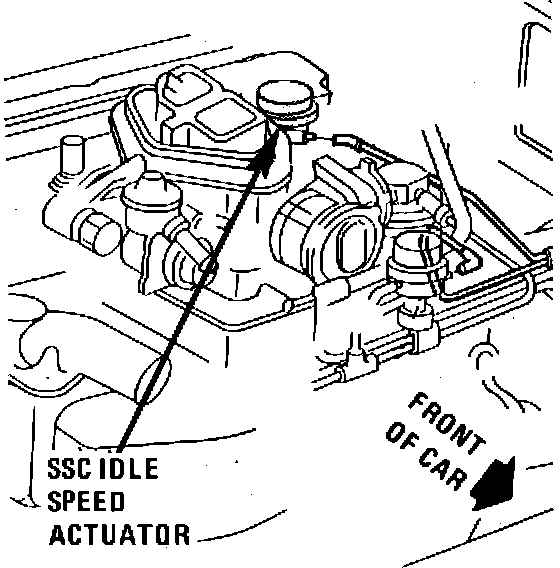 SSC IDLE SPEED ACTUATOR

FRONT OF CAR