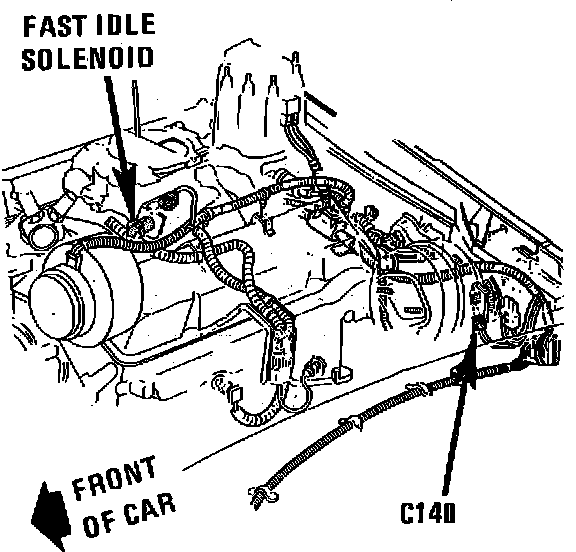 FAST IDLE SOLENOID

FRONT OF CAR

C140