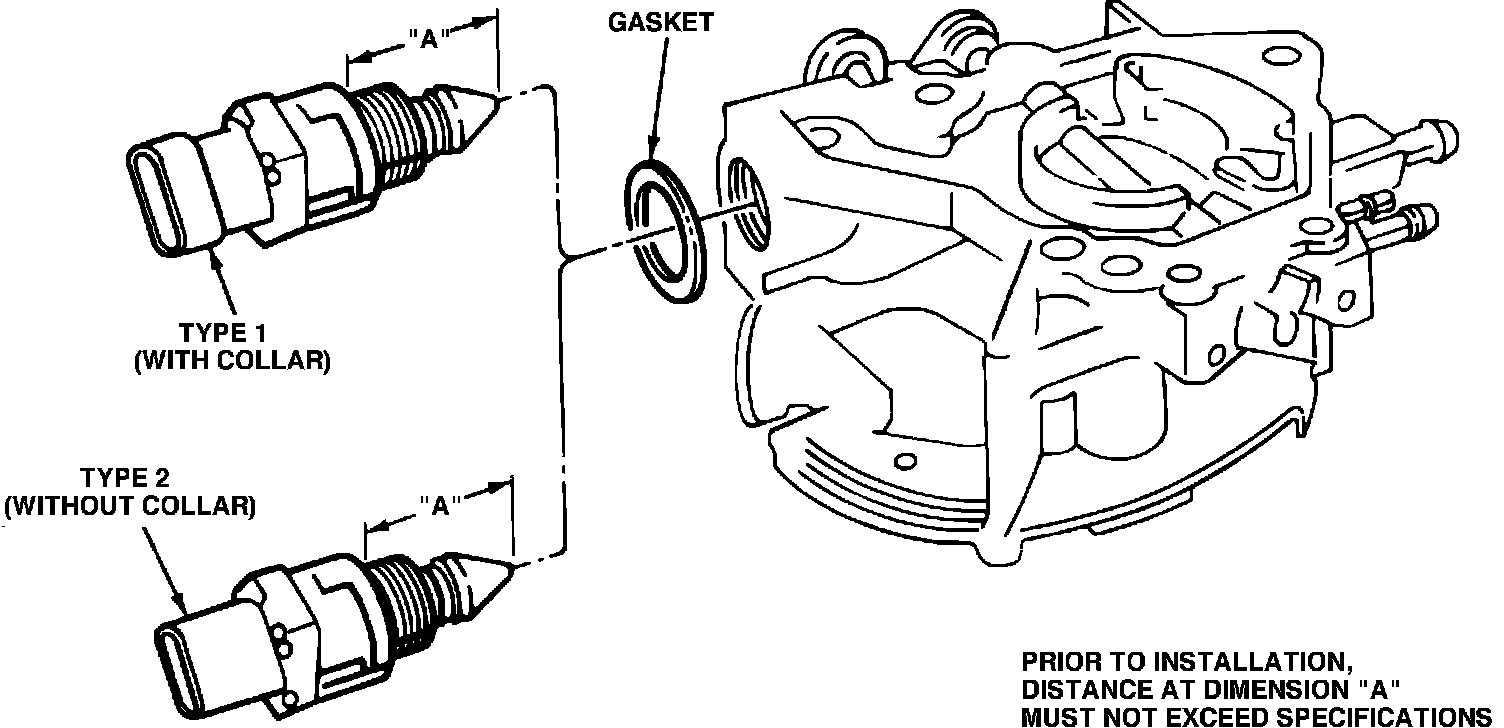 "A"

GASKET

TYPE 1
(WITH COLLAR)

TYPE 2
(WITHOUT COLLAR)

"A"

PRIOR TO INSTALLATION, DISTANCE AT DIMENSION "A" MUST NOT EXCEED SPECIFICATIONS