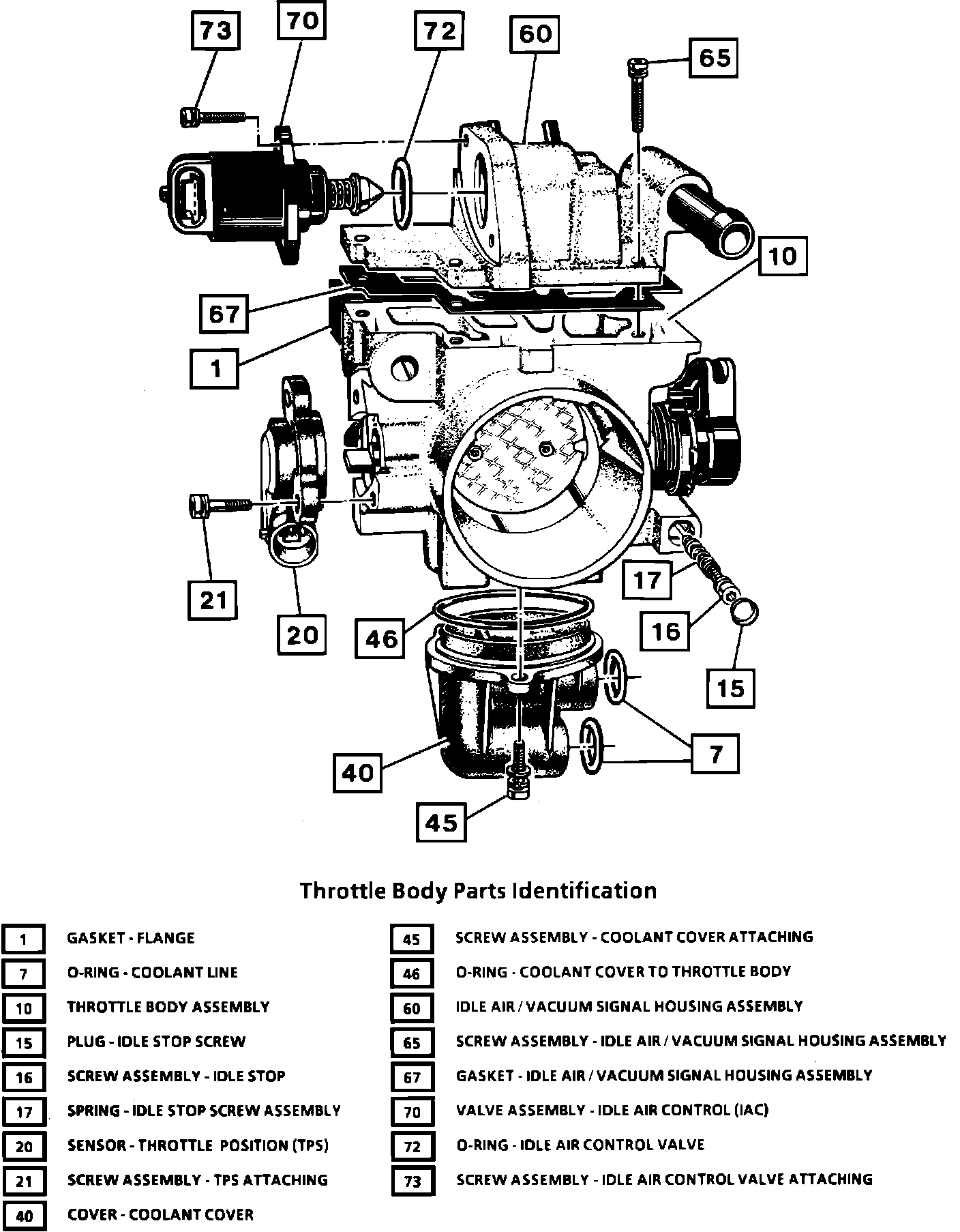 73
70
72
60
65
10
67
1
21
20
46
17
16
15
7
40
45

Throttle Body Parts Identification

1 GASKET - FLANGE
7 O-RING - COOLANT LINE
10 THROTTLE BODY ASSEMBLY
15 PLUG - IDLE STOP SCREW
16 SCREW ASSEMBLY - IDLE STOP
17 SPRING - IDLE STOP SCREW ASSEMBLY
20 SENSOR - THROTTLE POSITION (TPS)
21 SCREW ASSEMBLY - TPS ATTACHING
40 COVER - COOLANT COVER

45 SCREW ASSEMBLY - COOLANT COVER ATTACHING
46 O-RING - COOLANT COVER TO THROTTLE BODY
60 IDLE AIR / VACUUM SIGNAL HOUSING ASSEMBLY
65 SCREW ASSEMBLY - IDLE AIR / VACUUM SIGNAL HOUSING ASSEMBLY
67 GASKET - IDLE AIR / VACUUM SIGNAL HOUSING ASSEMBLY
70 VALVE ASSEMBLY - IDLE AIR CONTROL (IAC)
72 O-RING - IDLE AIR CONTROL VALVE
73 SCREW ASSEMBLY - IDLE AIR CONTROL VALVE ATTACHING