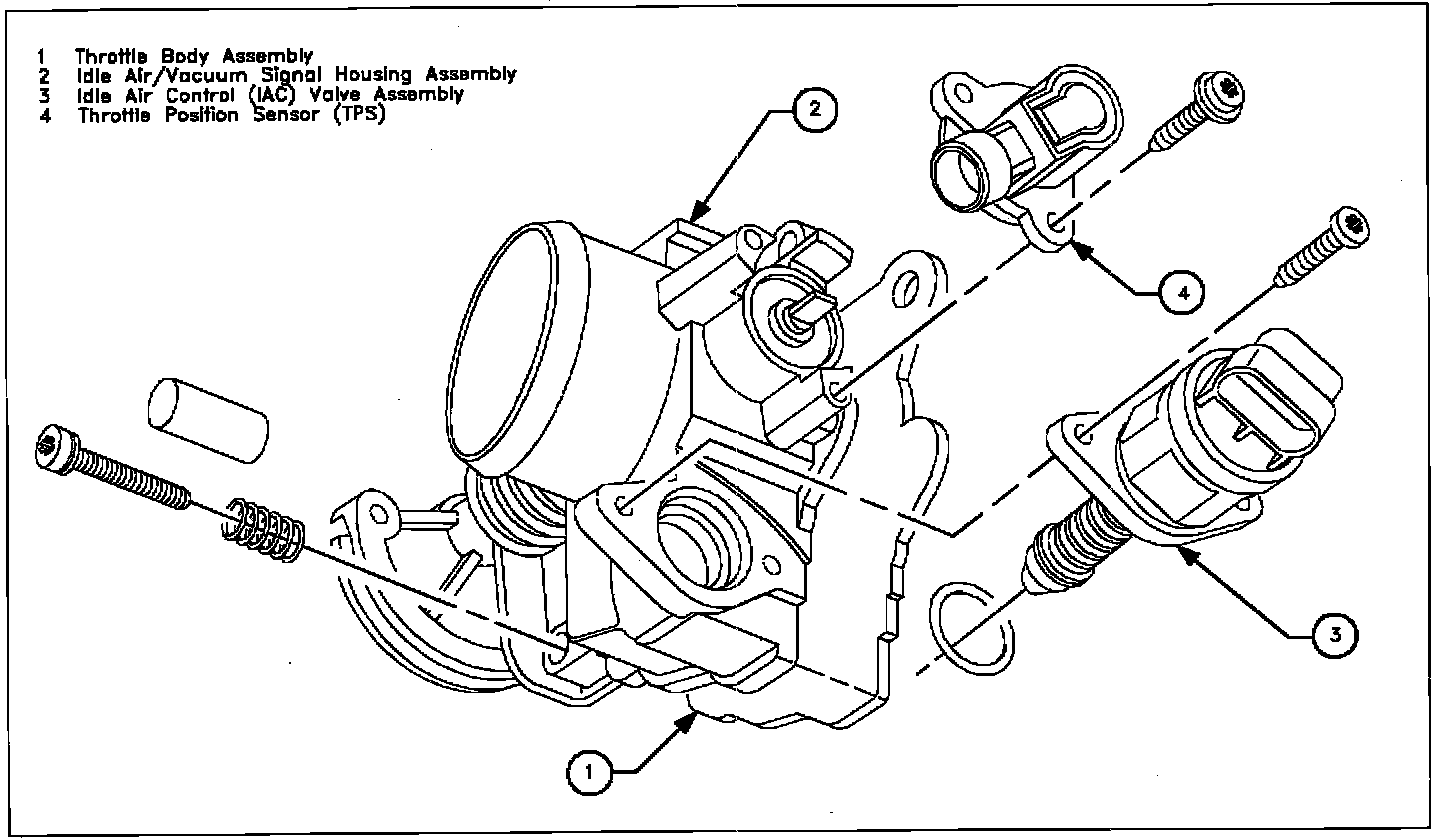 1 Throttle Body Assembly
2 Idle Air/Vacuum Signal Housing Assembly
3 Idle Air Control (IAC) Valve Assembly
4 Throttle Position Sensor (TPS)

2

4

3

1