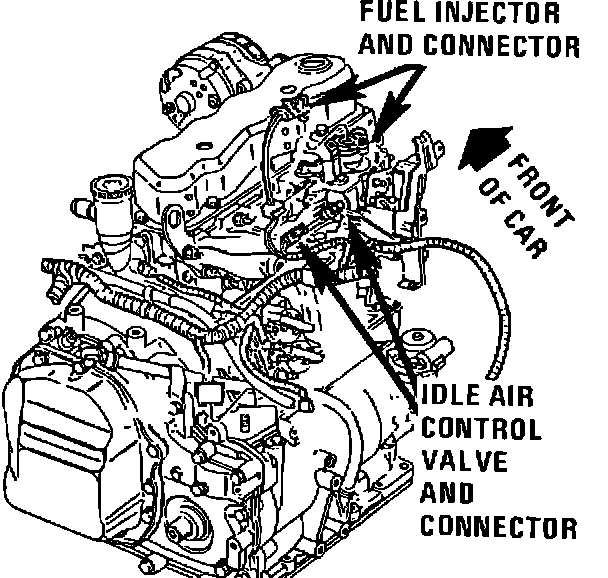 FUEL INJECTOR AND CONNECTOR

FRONT OF CAR

IDLE AIR CONTROL VALVE AND CONNECTOR