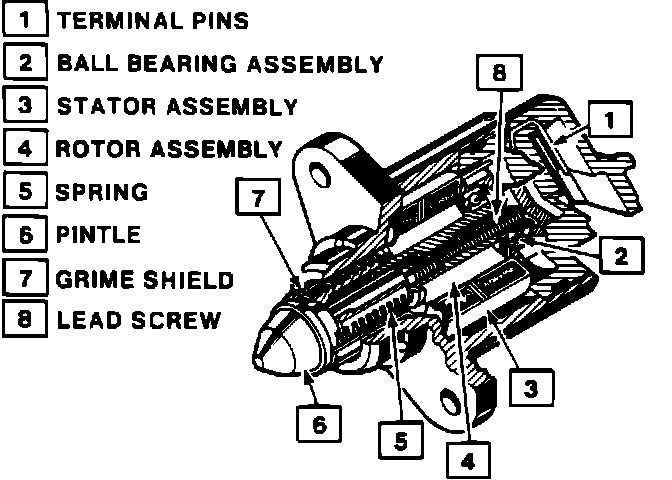 1 TERMINAL PINS
2 BALL BEARING ASSEMBLY
3 STATOR ASSEMBLY
4 ROTOR ASSEMBLY
5 SPRING
6 PINTLE
7 GRIME SHIELD
8 LEAD SCREW

8
1
7
2
3
6
5
4