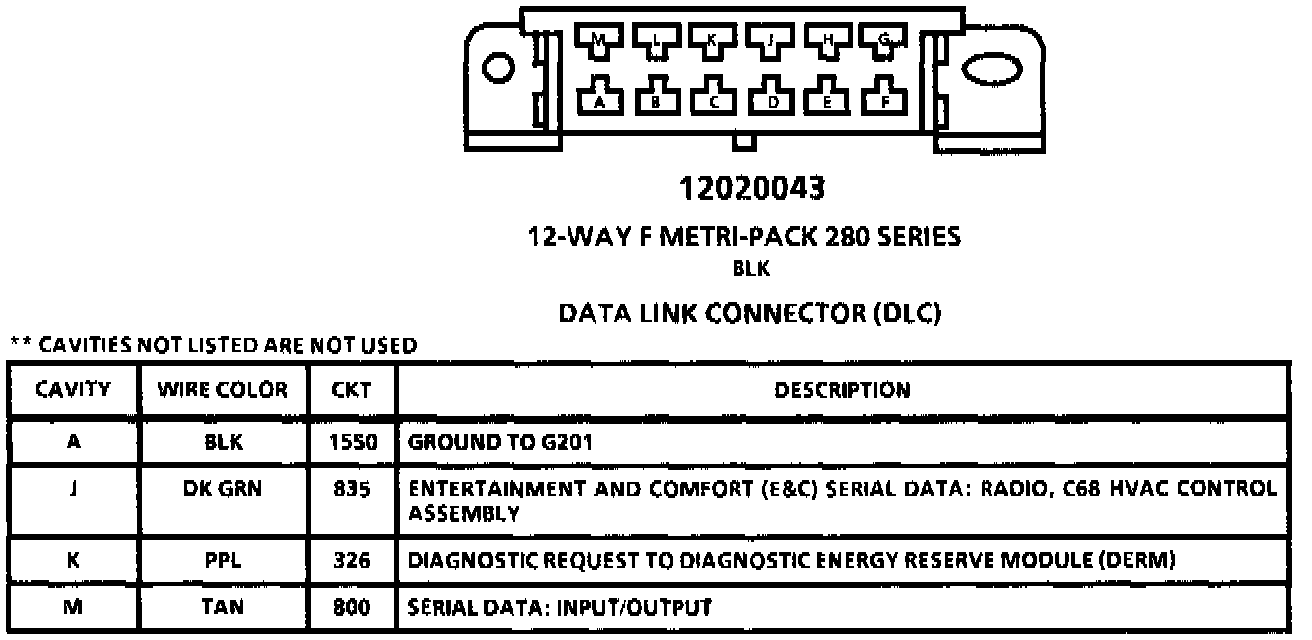 M L K J H G
A B C D E F

12020043

12-WAY F METRI-PACK 280 SERIES
BLK

DATA LINK CONNECTOR (DLC)

** CAVITIES NOT LISTED ARE NOT USED

| CAVITY | WIRE COLOR | CKT | DESCRIPTION |
|---|---|---|---|
| A | BLK | 1550 | GROUND TO G201 |
| J | DK GRN | 835 | ENTERTAINMENT AND COMFORT (E&C) SERIAL DATA: RADIO, C68 HVAC CONTROL ASSEMBLY |
| K | PPL | 326 | DIAGNOSTIC REQUEST TO DIAGNOSTIC ENERGY RESERVE MODULE (DERM) |
| M | TAN | 800 | SERIAL DATA: INPUT/OUTPUT |