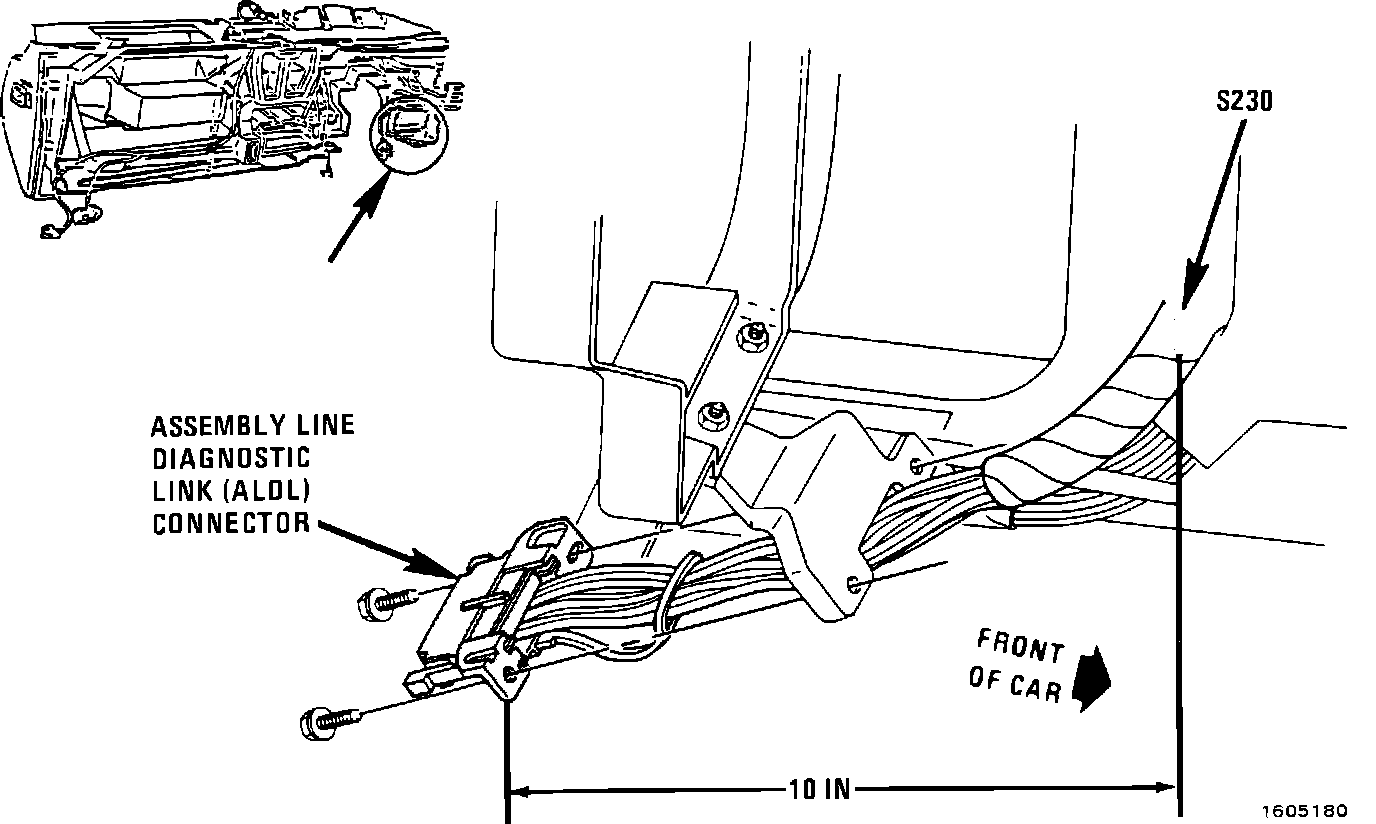 S230

ASSEMBLY LINE DIAGNOSTIC LINK (ALDL) CONNECTOR

FRONT OF CAR

10 IN

1605180