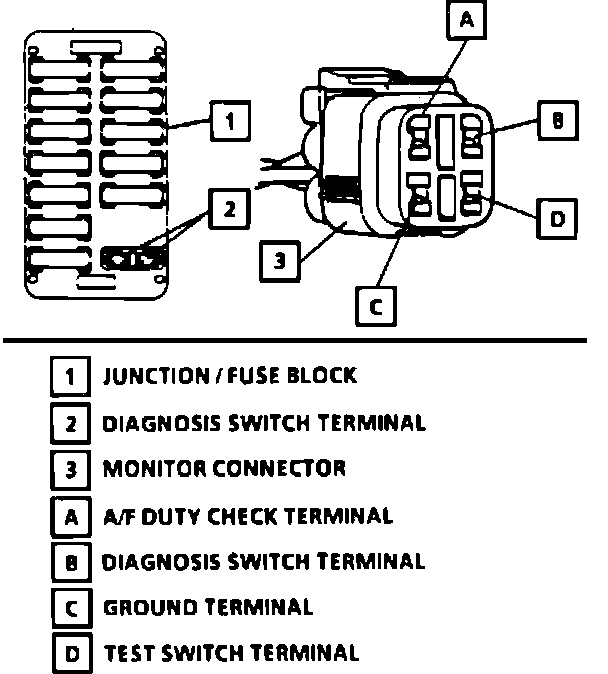 A
1
B
2
D
3
C

1 JUNCTION / FUSE BLOCK
2 DIAGNOSIS SWITCH TERMINAL
3 MONITOR CONNECTOR
A A/F DUTY CHECK TERMINAL
B DIAGNOSIS SWITCH TERMINAL
C GROUND TERMINAL
D TEST SWITCH TERMINAL