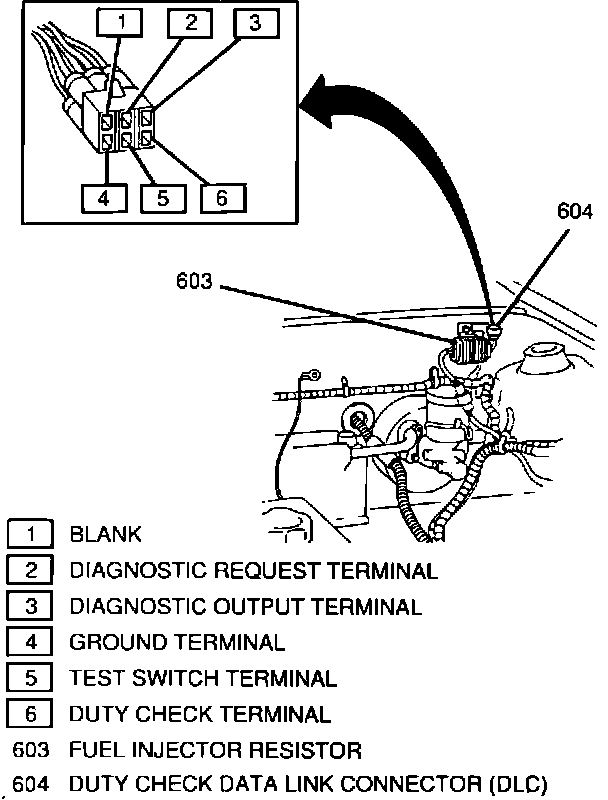 1
2
3
4
5
6
604
603

1 BLANK
2 DIAGNOSTIC REQUEST TERMINAL
3 DIAGNOSTIC OUTPUT TERMINAL
4 GROUND TERMINAL
5 TEST SWITCH TERMINAL
6 DUTY CHECK TERMINAL
603 FUEL INJECTOR RESISTOR
604 DUTY CHECK DATA LINK CONNECTOR (DLC)