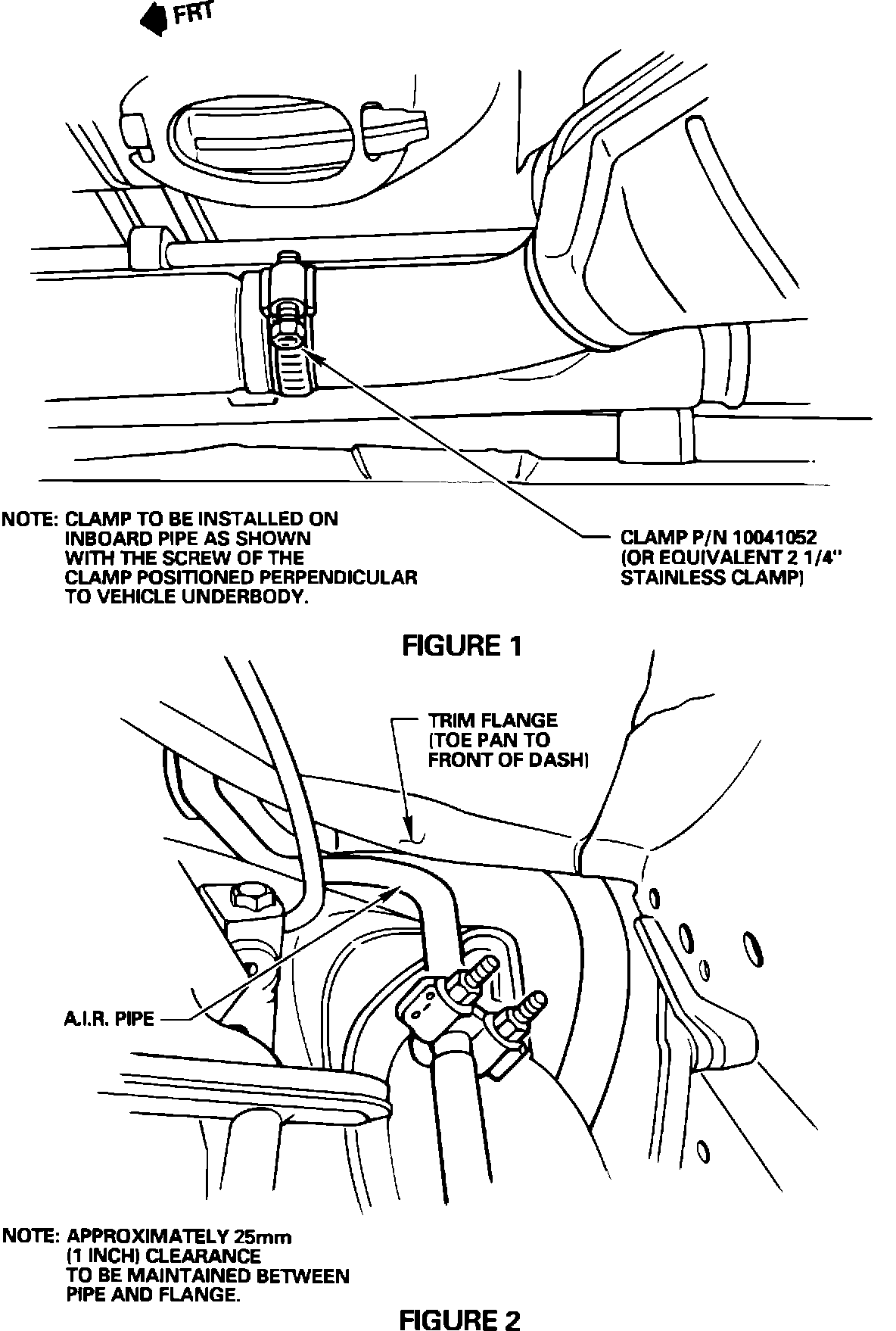 FRT

NOTE: CLAMP TO BE INSTALLED ON INBOARD PIPE AS SHOWN WITH THE SCREW OF THE CLAMP POSITIONED PERPENDICULAR TO VEHICLE UNDERBODY.

CLAMP P/N 10041052 (OR EQUIVALENT 2 1/4" STAINLESS CLAMP)

FIGURE 1

TRIM FLANGE (TOE PAN TO FRONT OF DASH)

A.I.R. PIPE

NOTE: APPROXIMATELY 25mm (1 INCH) CLEARANCE TO BE MAINTAINED BETWEEN PIPE AND FLANGE.

FIGURE 2