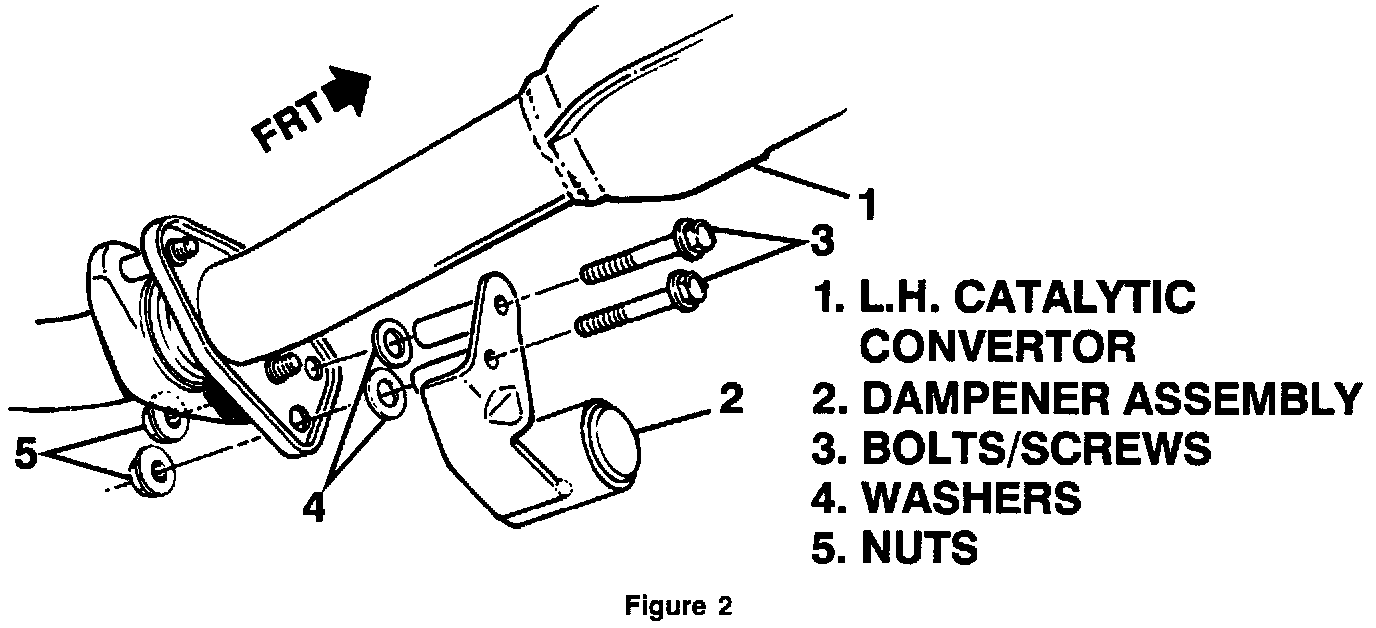 FRT

1

3

2

5

4

1. L.H. CATALYTIC CONVERTOR
2. DAMPENER ASSEMBLY
3. BOLTS/SCREWS
4. WASHERS
5. NUTS

Figure 2