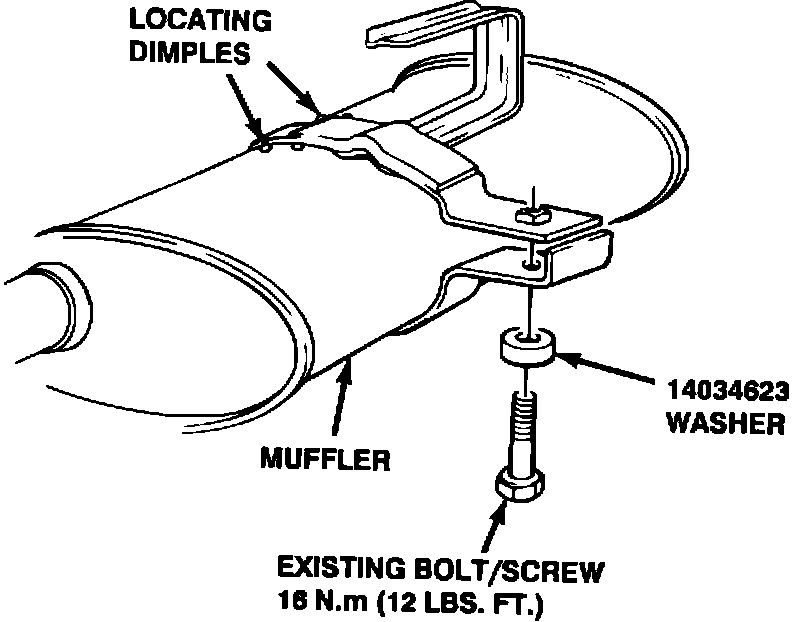 LOCATING
DIMPLES

14034623
WASHER

MUFFLER

EXISTING BOLT/SCREW
16 N.m (12 LBS. FT.)